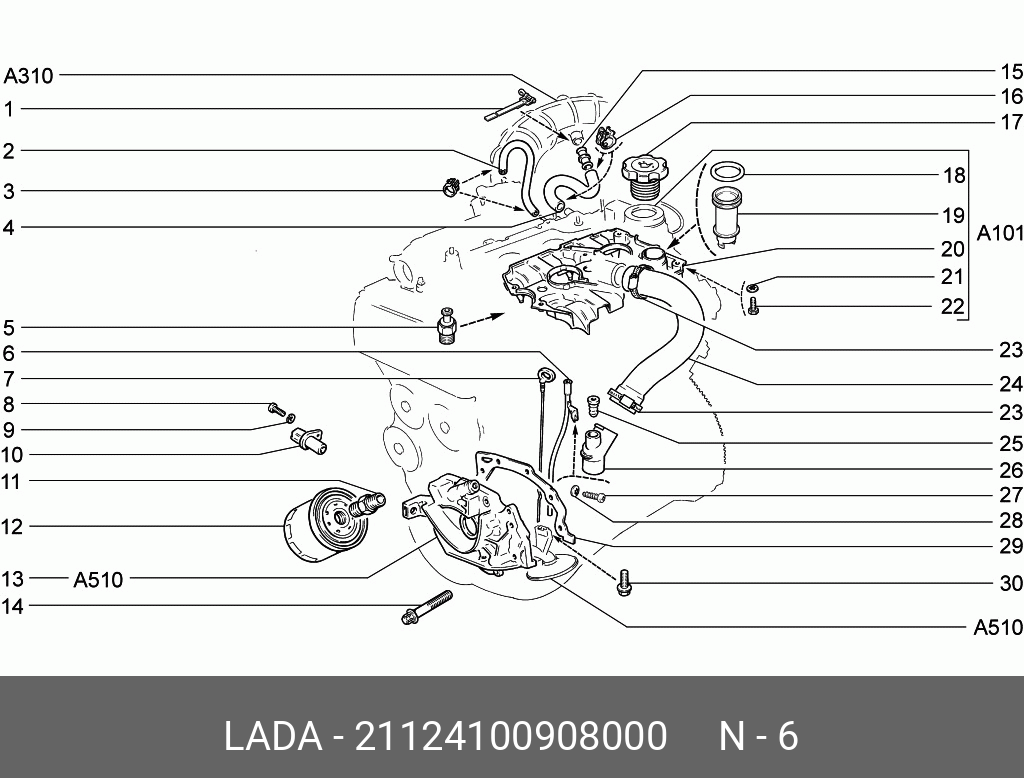 A310
1
2
3
4
5
6
7
8
9
10
11
12
13 A510
14
15
16
17
18
19
20
21
22
A101
23
24
23
25
26
27
28
29
30
A510

LADA - 21124100908000 N - 6