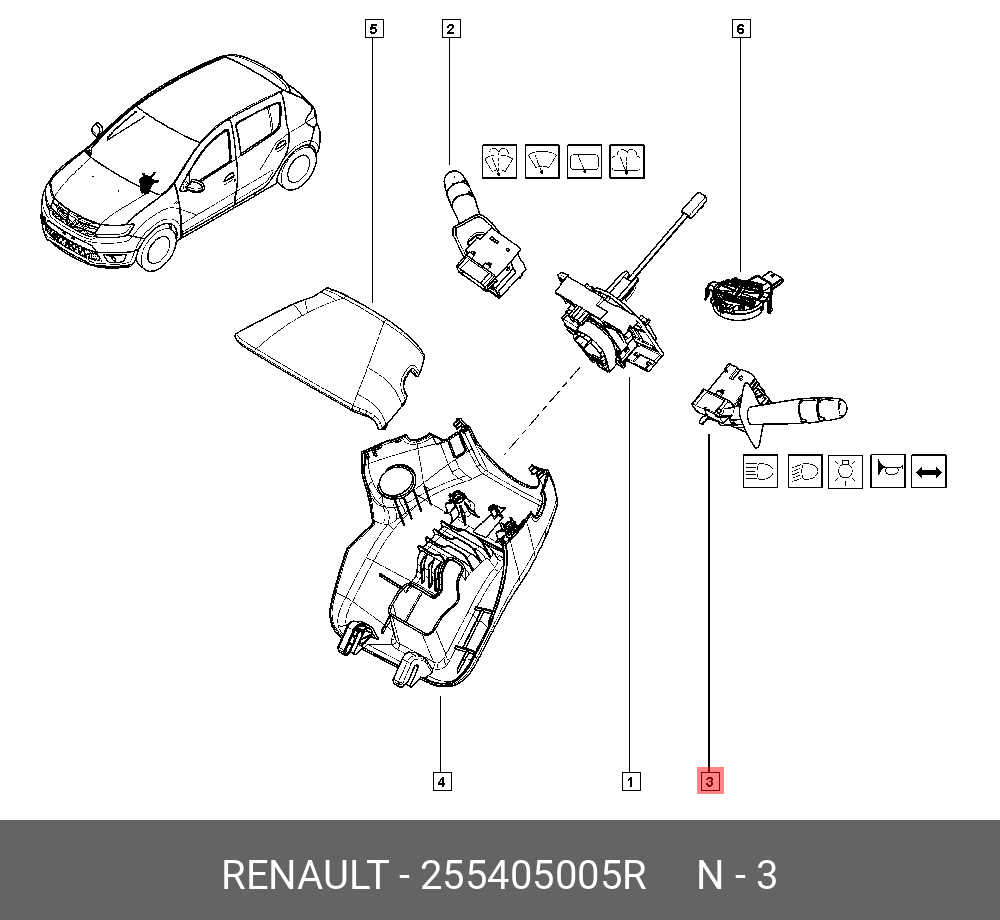 5
2
6
4
1
3
RENAULT - 255405005R N - 3