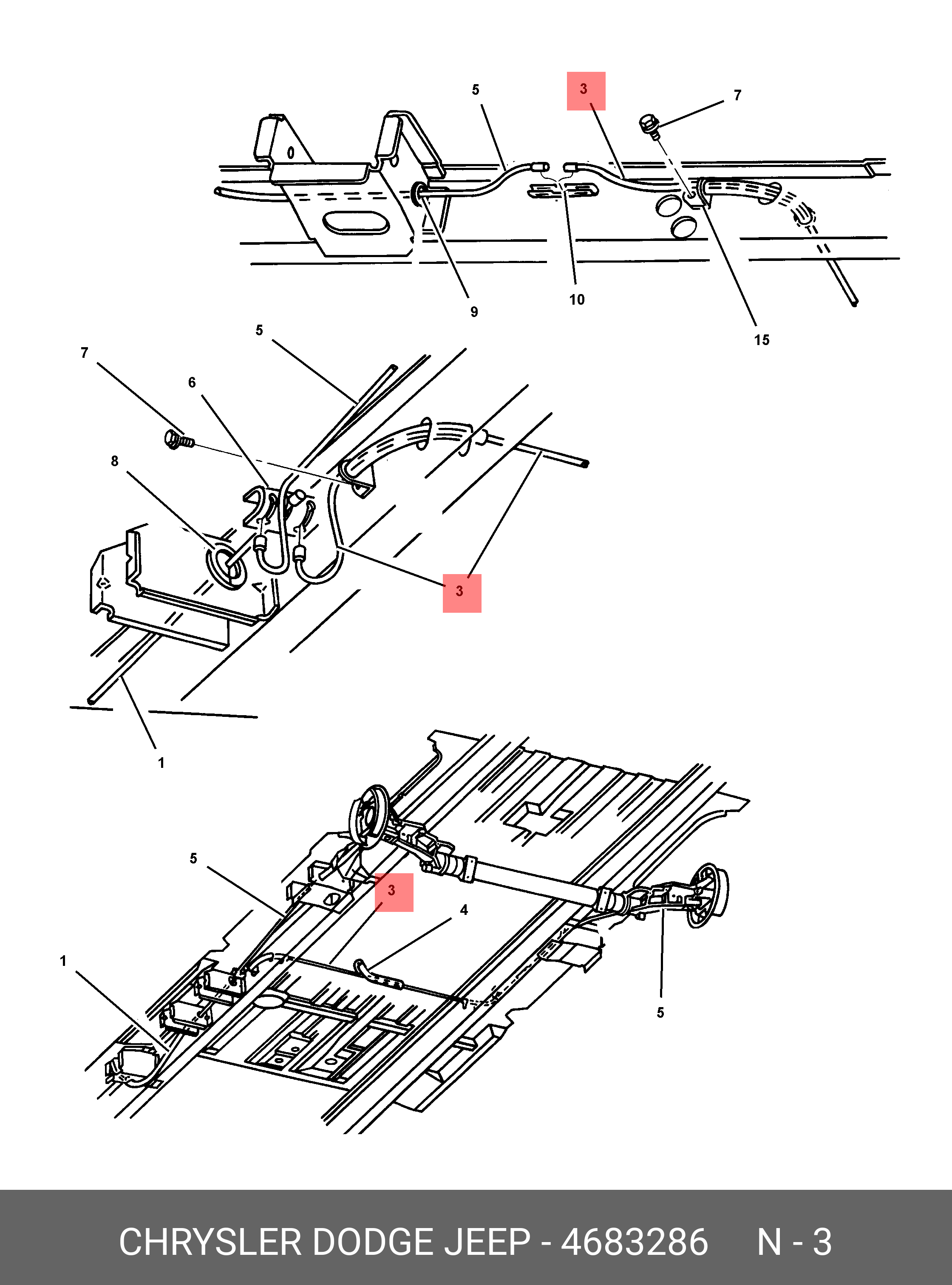 5
3
7
9
10
15
5
7
6
8
3
1
5
3
4
1
5

CHRYSLER DODGE JEEP - 4683286 N - 3