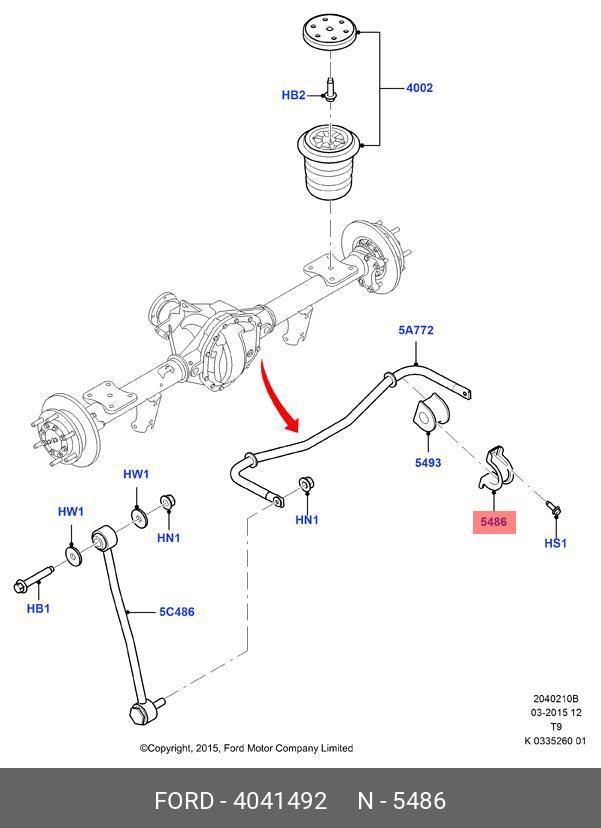 HB2

4002

5A772

5493

5486

HS1

HW1

HW1

HN1

HN1

HB1

5C486

2040210B
03-2015 12
T9
K 0335260 01

©Copyright, 2015, Ford Motor Company Limited

FORD - 4041492 N - 5486