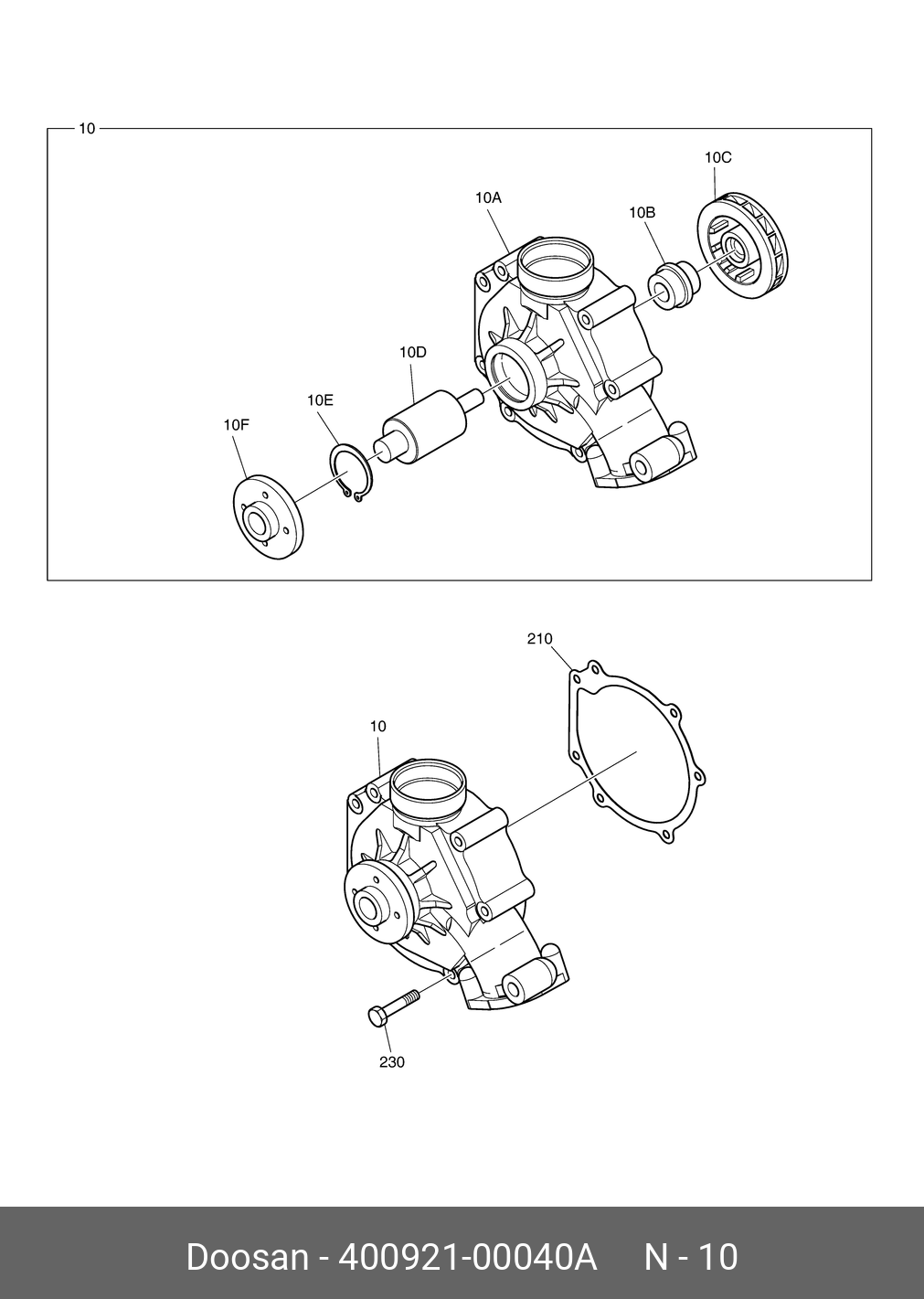 10

10C

10A

10B

10D

10E

10F

210

10

230

Doosan - 400921-00040A N - 10