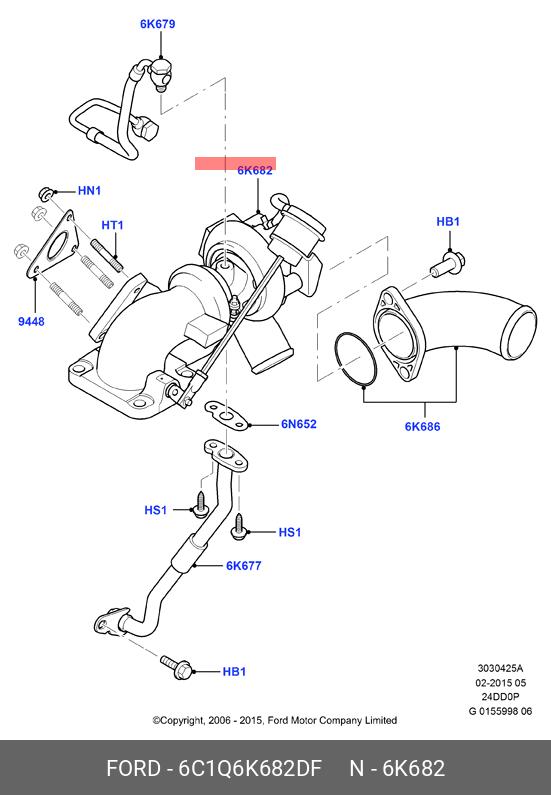 6K679

6K682

HN1

HT1

HB1

9448

6N652

6K686

HS1

HS1

6K677

HB1

3030425A
02-2015 05
24DD0P
G 0155998 06

©Copyright, 2006 - 2015, Ford Motor Company Limited

FORD - 6C1Q6K682DF N - 6K682