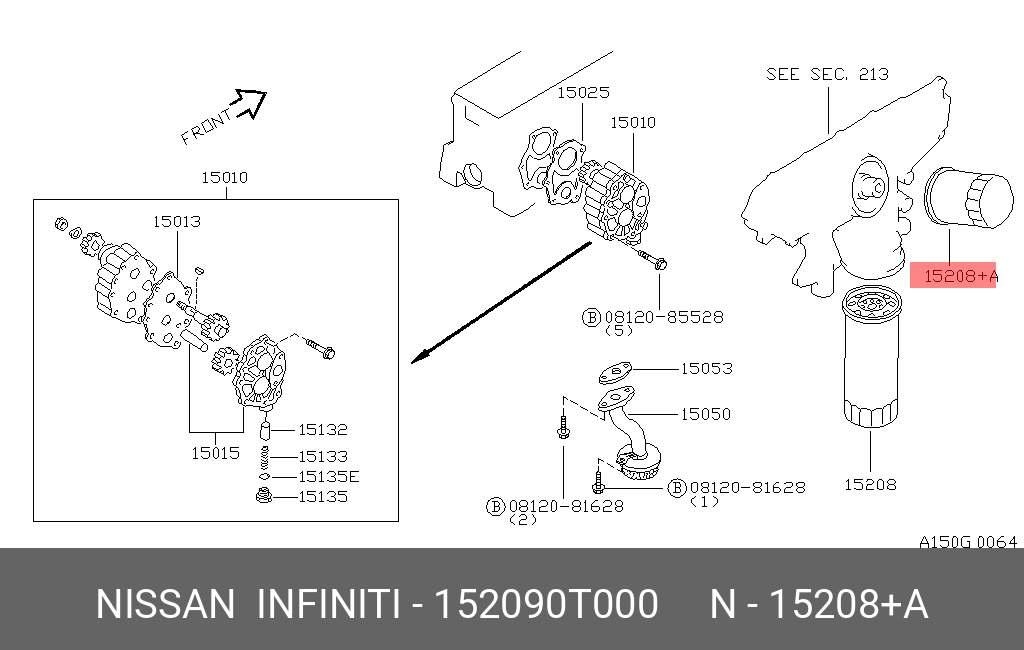 FRONT

15010

15013

15015

15132

15133

15135E

15135

15025

15010

Ⓑ 08120-85528
(5)

15053

15050

Ⓑ 08120-81628
(1)

Ⓑ 08120-81628
(2)

SEE SEC. 213

15208+A

15208

A150G 0064

NISSAN INFINITI - 152090T000 N - 15208+A