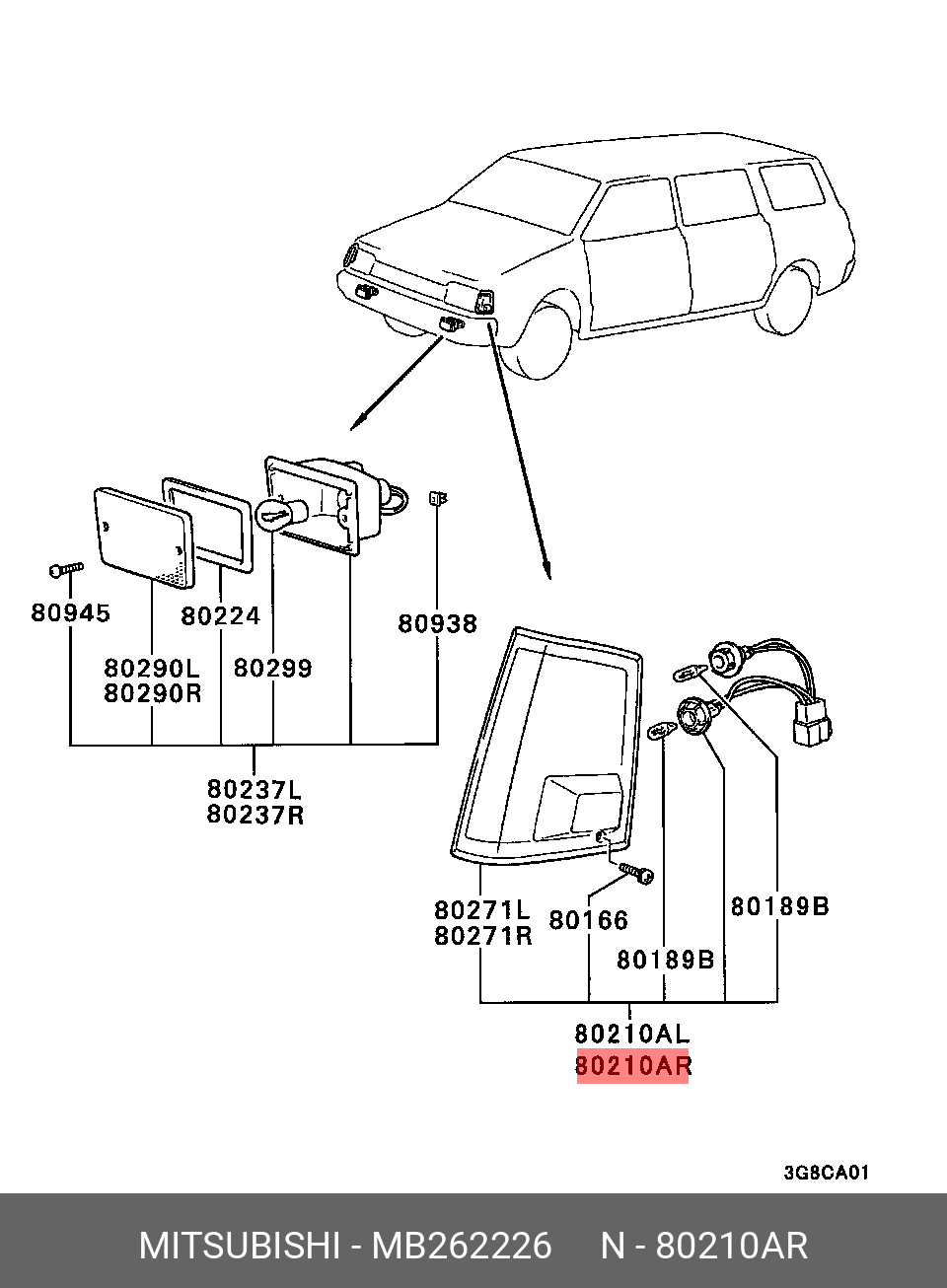 80945
80224
80938
80290L
80290R
80299
80237L
80237R
80271L
80271R
80166
80189B
80189B
80210AL
80210AR

3G8CA01

MITSUBISHI - MB262226 N - 80210AR