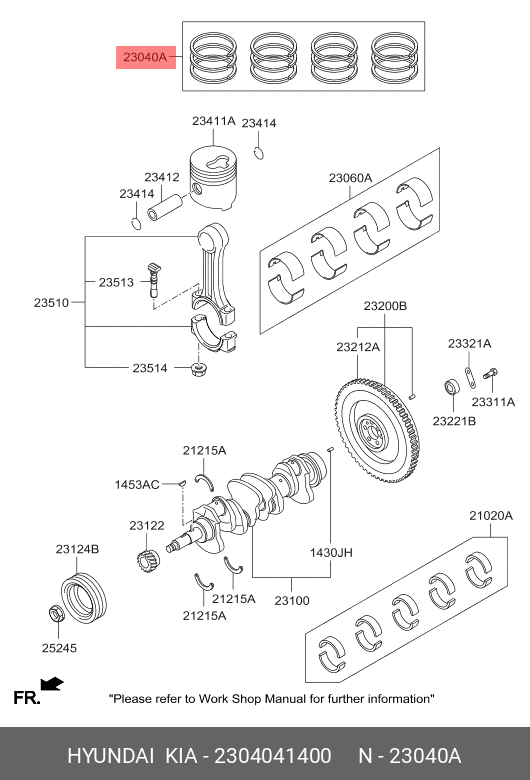 23040A

23411A
23414
23412
23414
23060A
23513
23510
23514
23200B
23212A
23321A
23311A
23221B
21215A
1453AC
23122
23124B
1430JH
21215A
21215A
23100
21020A
25245

FR.

"Please refer to Work Shop Manual for further information"

HYUNDAI KIA - 2304041400 N - 23040A