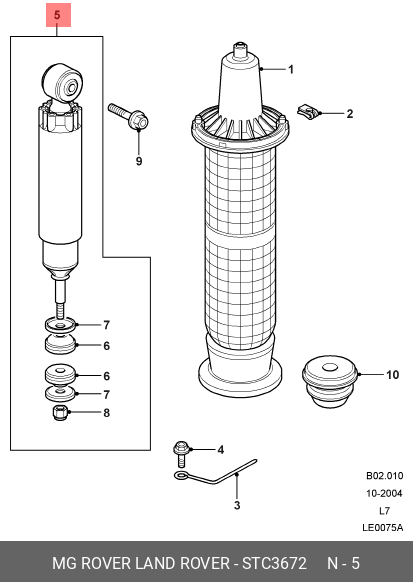 5

1

2

9

7

6

6

7

8

10

4

3

B02.010
10-2004
L7
LE0075A

MG ROVER LAND ROVER - STC3672 N - 5