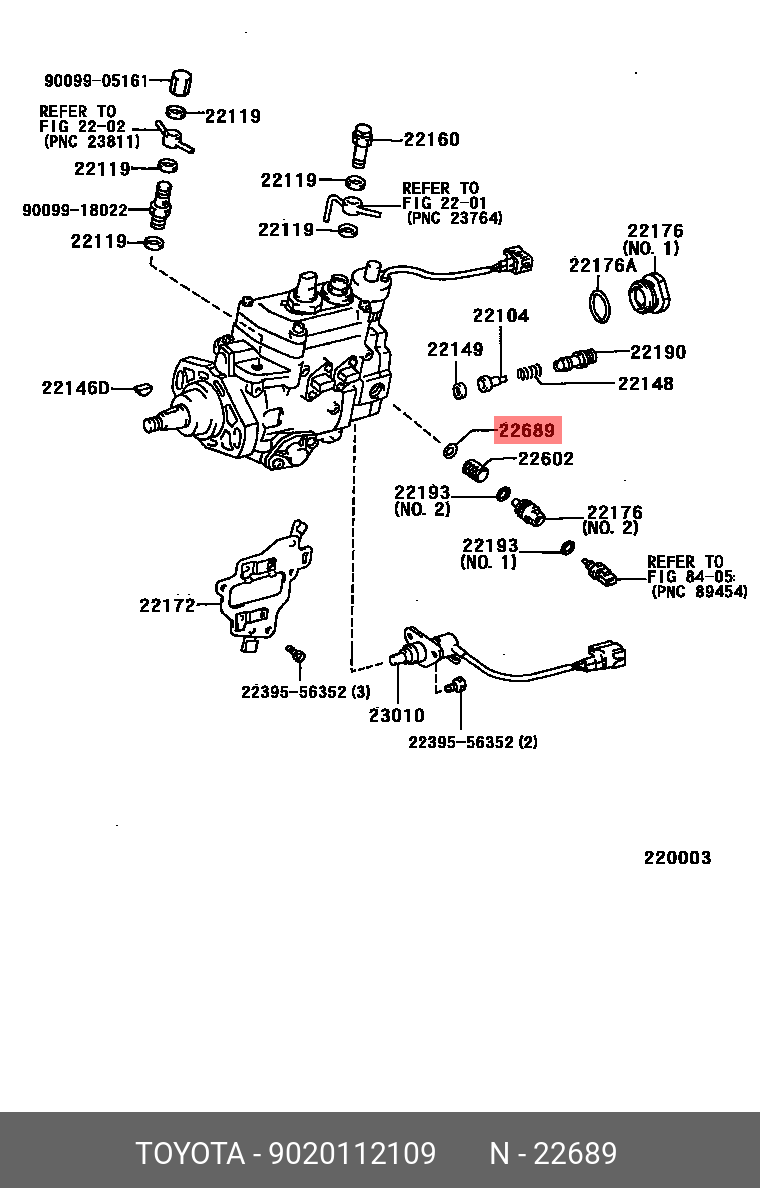 90099-05161

REFER TO
FIG 22-02
(PNC 23811)

22119

22119

90099-18022

22119

22160

22119

REFER TO
FIG 22-01
(PNC 23764)

22119

22176
(NO. 1)

22176A

22104

22149

22190

22148

22146D

22689

22602

22193
(NO. 2)

22176
(NO. 2)

22193
(NO. 1)

REFER TO
FIG 84-05
(PNC 89454)

22172

22395-56352 (3)

23010

22395-56352 (2)

220003

TOYOTA - 9020112109 N - 22689