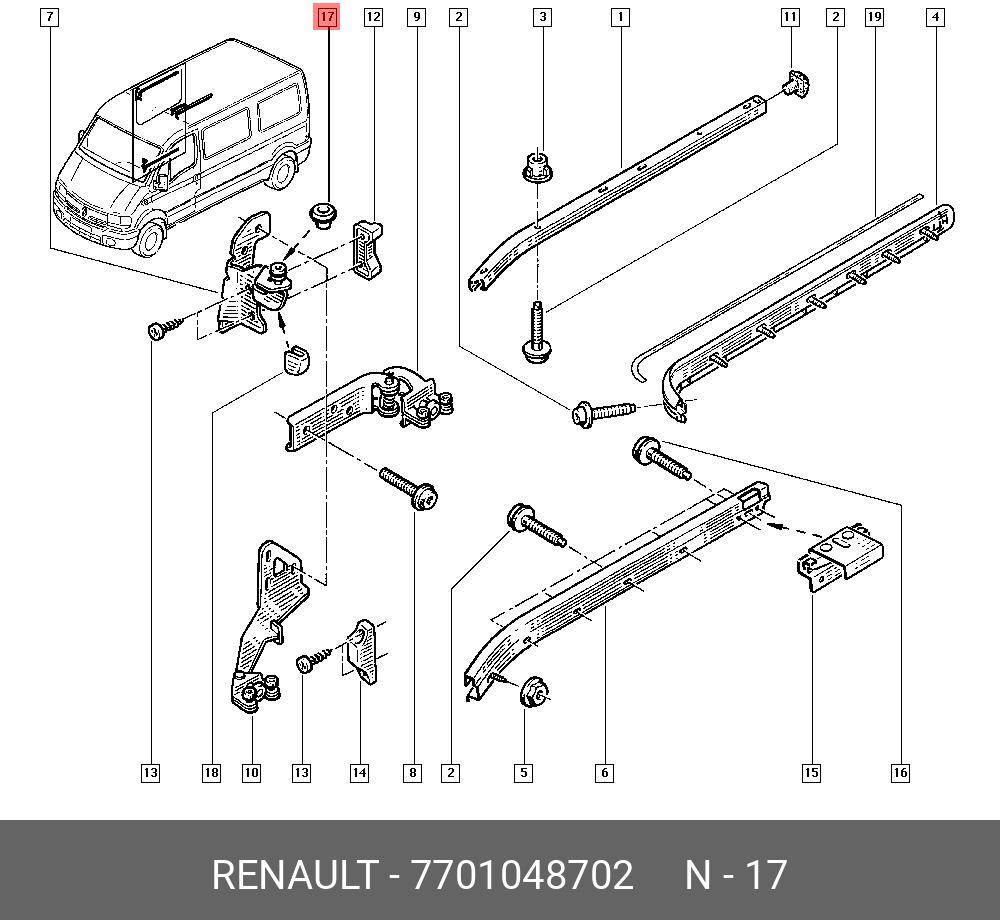 7 17 12 9 2 3 1 11 2 19 4

13 18 10 13 14 8 2 5 6 15 16

RENAULT - 7701048702 N - 17