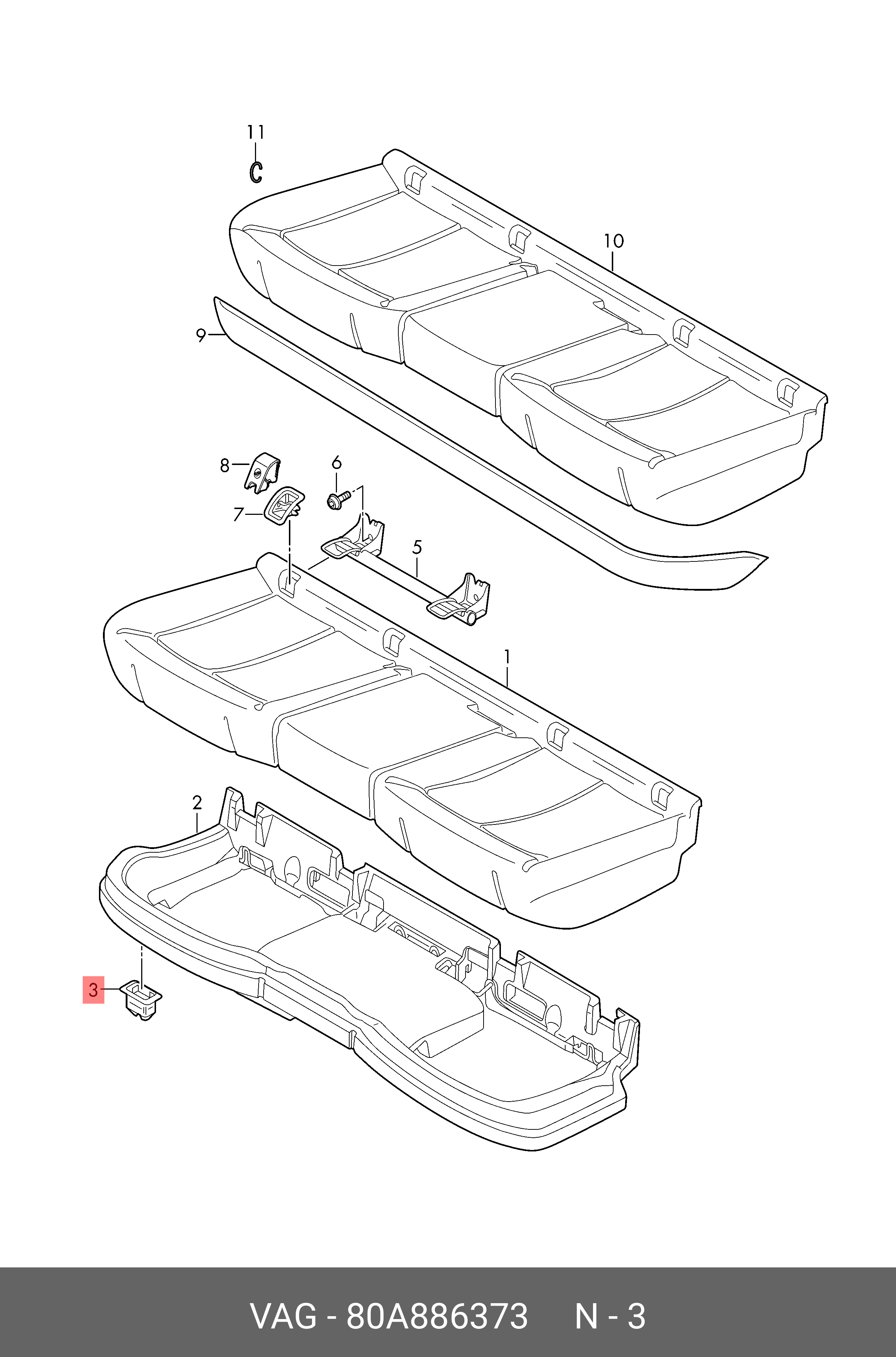 11

10

9

8

6

7

5

1

2

3

VAG - 80A886373 N - 3