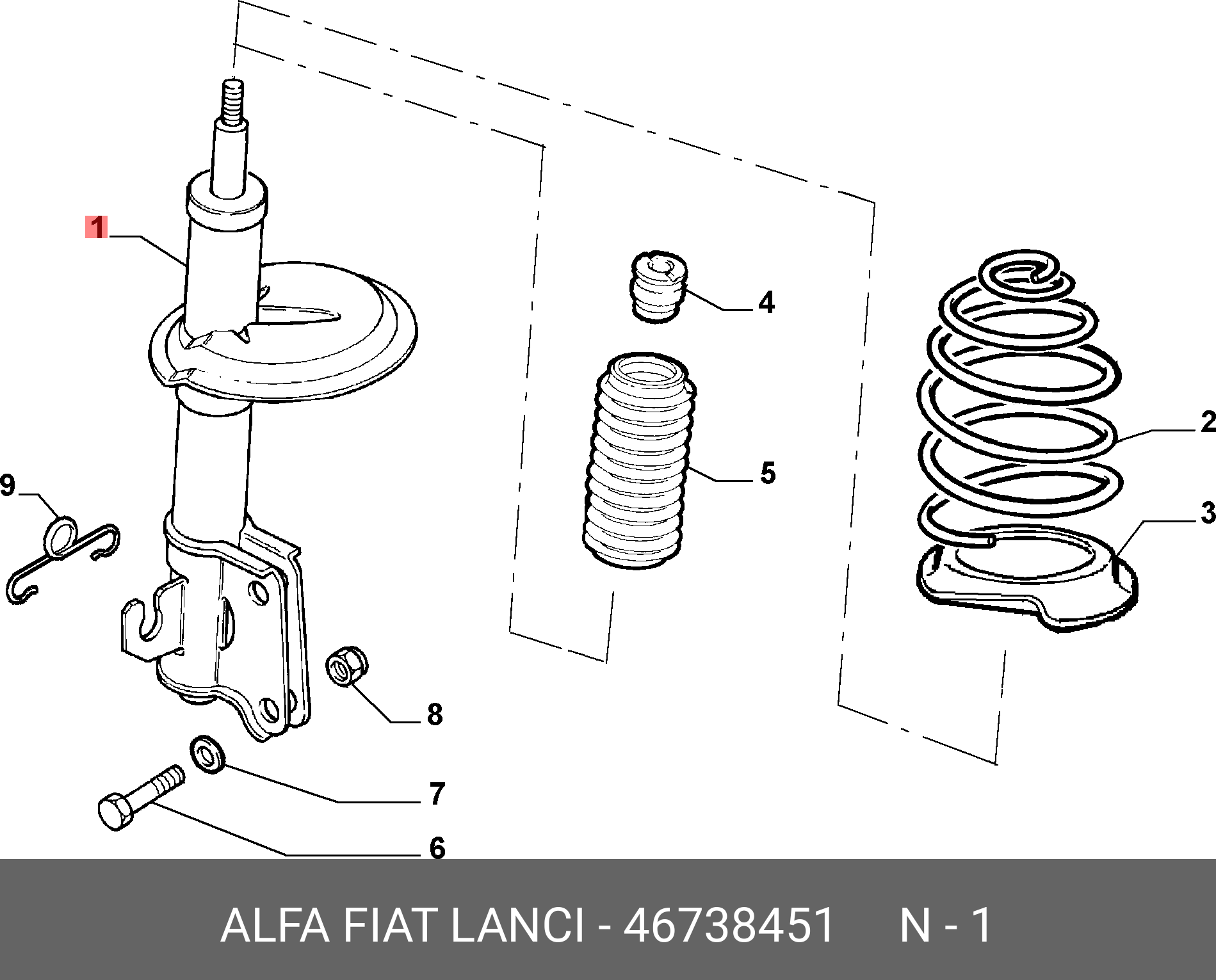 1
4
2
5
9
3
8
7
6

ALFA FIAT LANCI - 46738451 N - 1