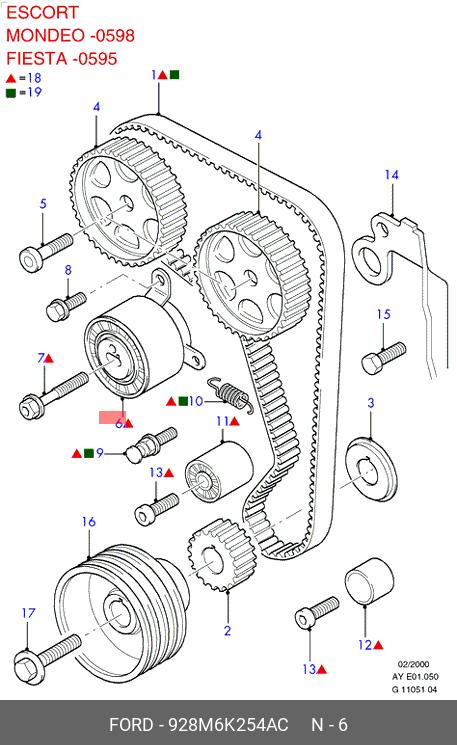 ESCORT
MONDEO -0598
FIESTA -0595
▲=18
■=19

1▲■
4
4
14
5
8
15
7▲
▲■10
3
6▲
11▲
▲■9
13▲
16
2
17
12▲
13▲

02/2000
AY E01.050
G 11051 04

FORD - 928M6K254AC N - 6