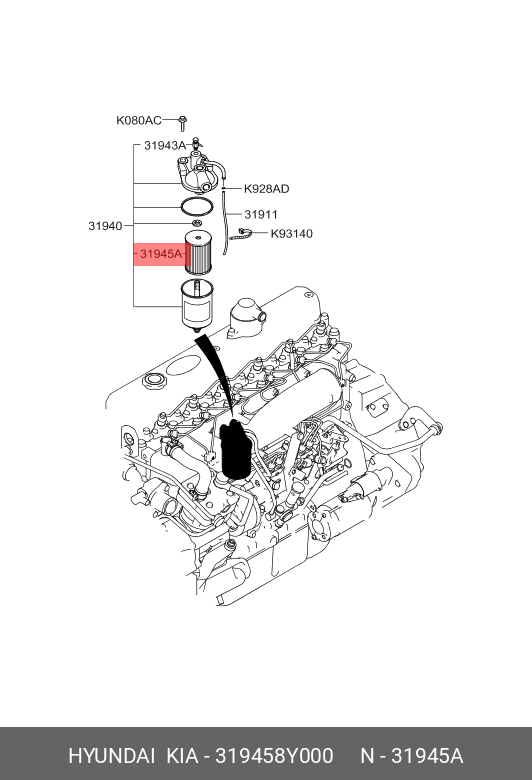 K080AC
31943A
K928AD
31911
31940
K93140
31945A

HYUNDAI KIA - 319458Y000 N - 31945A