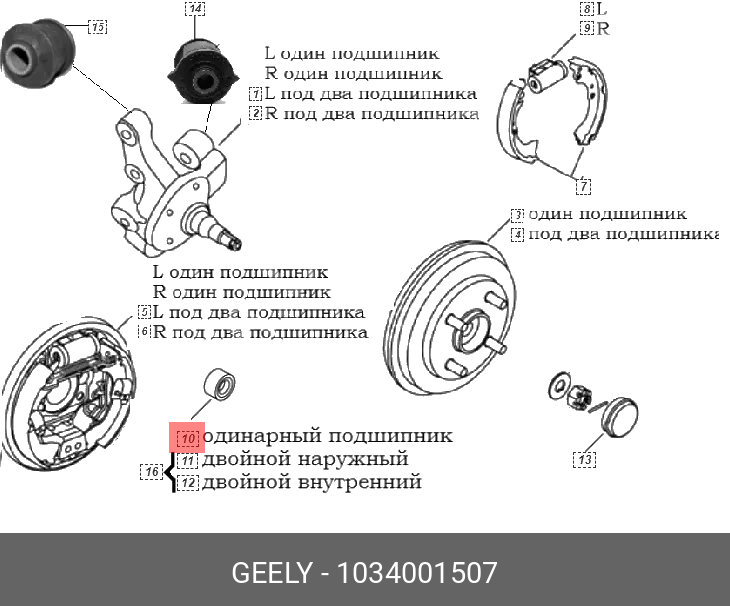 15
14
L один подшипник
R один подшипник
1 L под два подшипника
2 R под два подшипника

8 L
9 R
7

3 один подшипник
4 под два подшипника

L один подшипник
R один подшипник
5 L под два подшипника
6 R под два подшипника

10 одинарный подшипник
16
11 двойной наружный
12 двойной внутренний

13

GEELY - 1034001507