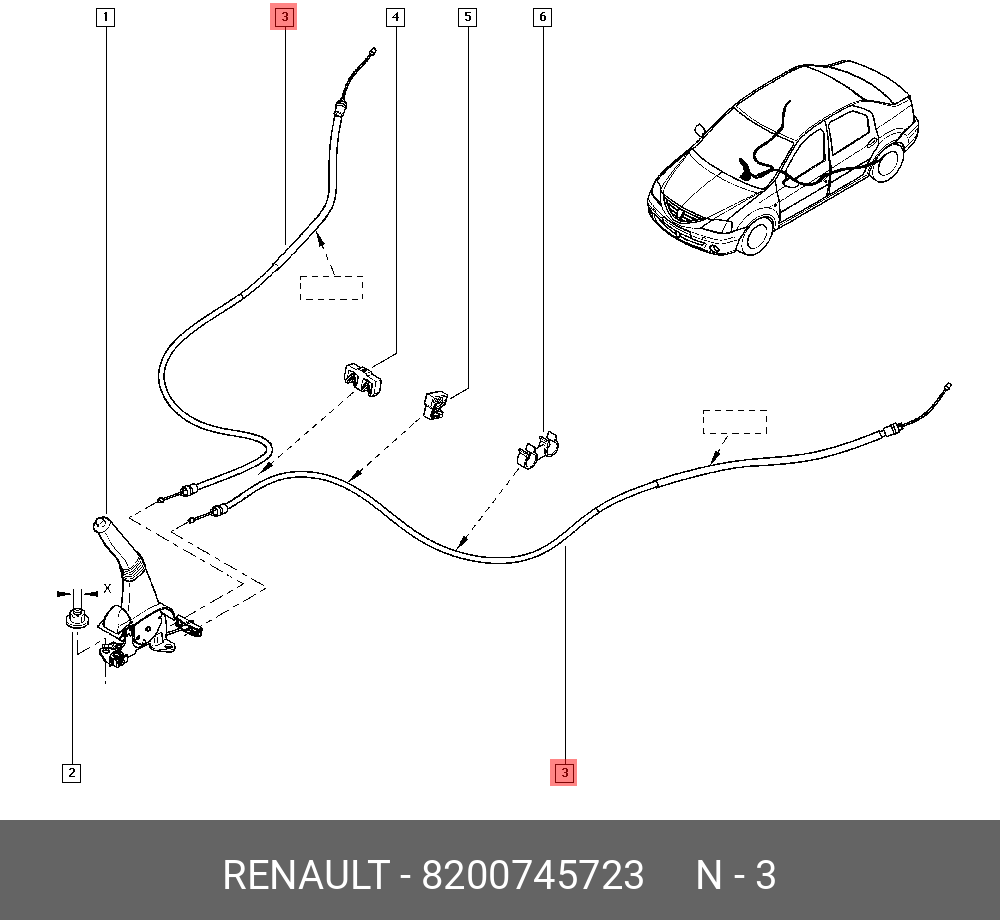 1
3
4
5
6
X
2
3

RENAULT - 8200745723 N - 3