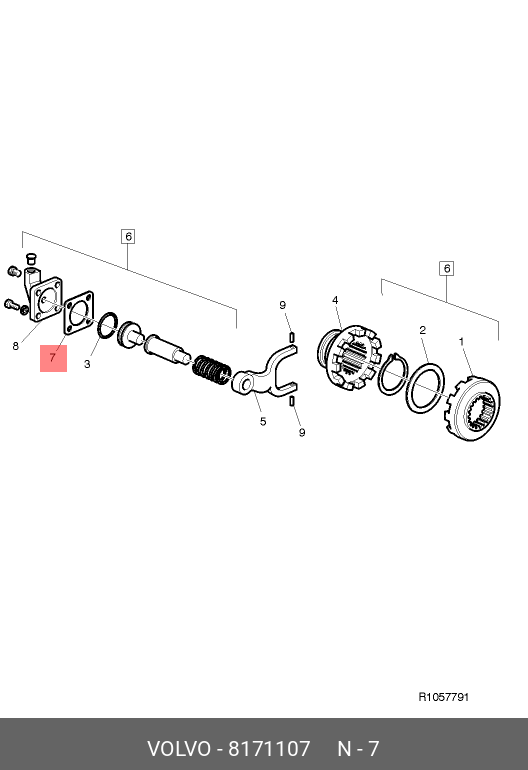 6
6
9
4
2
1
8
7
3
5
9
R1057791
VOLVO - 8171107 N - 7