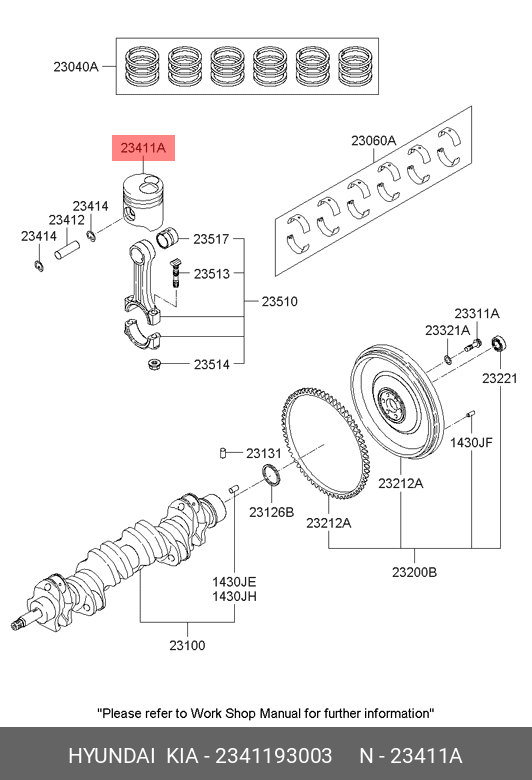 23040A

23411A

23060A

23414
23412
23414

23517

23513

23510

23514

23311A
23321A
23221

1430JF

23131

23126B

23212A

23212A

23200B

1430JE
1430JH

23100

"Please refer to Work Shop Manual for further information"

HYUNDAI KIA - 2341193003 N - 23411A