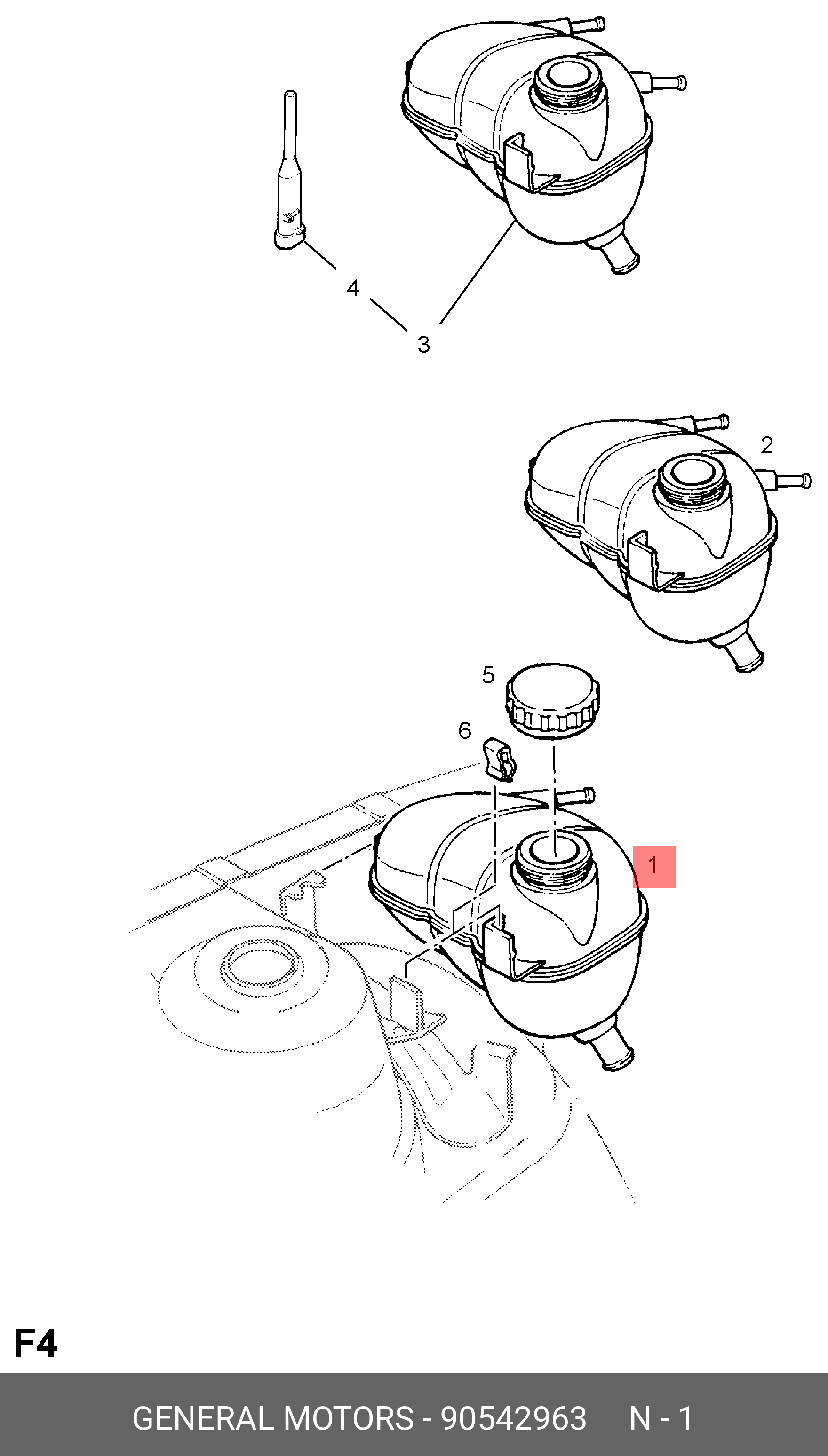 4

3

2

5

6

1

F4

GENERAL MOTORS - 90542963 N - 1