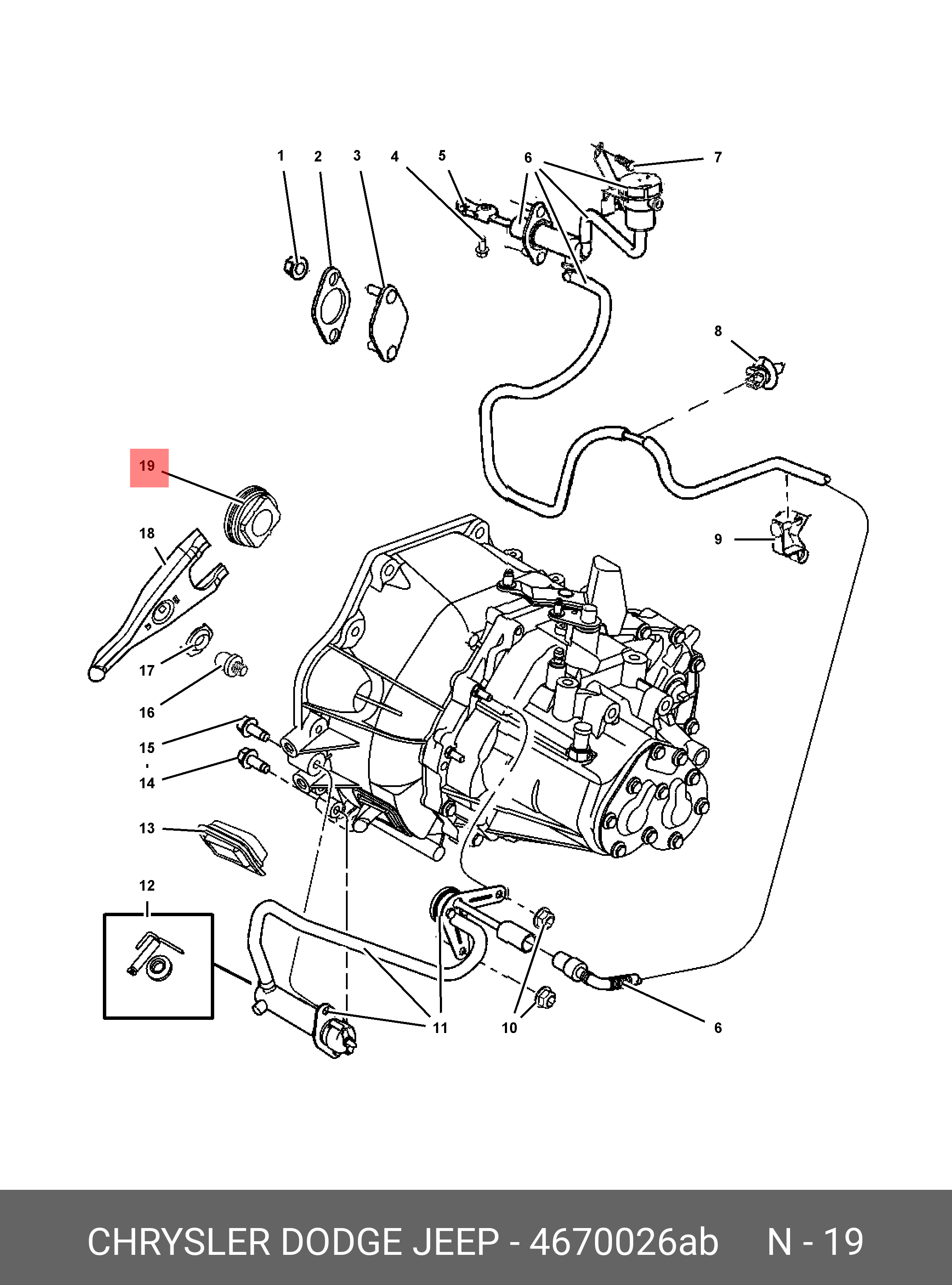 1 2 3 4 5 6 7

8

19

18

9

17

16

15

14

13

12

11 10 6

CHRYSLER DODGE JEEP - 4670026ab N - 19