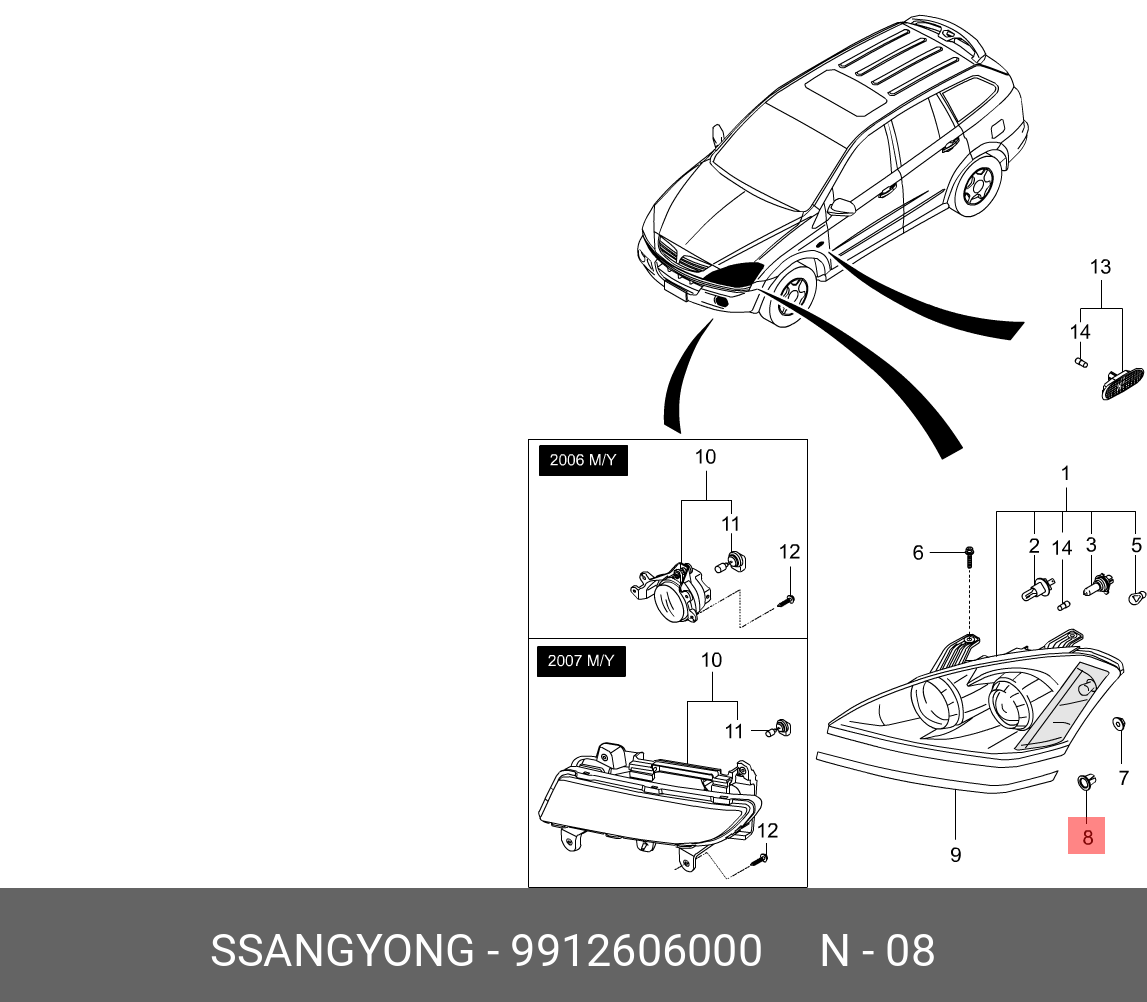 13

14

2006 M/Y

10

11

12

2007 M/Y

10

11

12

1

6

2

14

3

5

7

8

9

SSANGYONG - 9912606000 N - 08