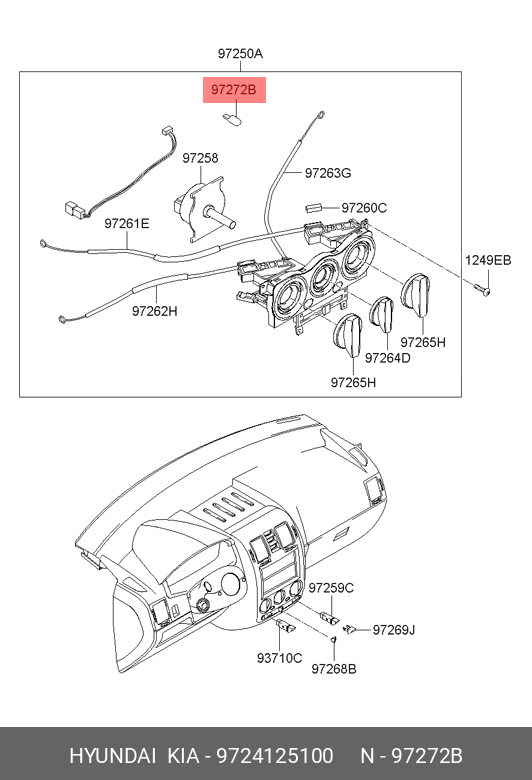 97250A

97272B

97258

97263G

97260C

97261E

1249EB

97262H

97265H

97264D

97265H

97259C

97269J

93710C

97268B

HYUNDAI KIA - 9724125100 N - 97272B