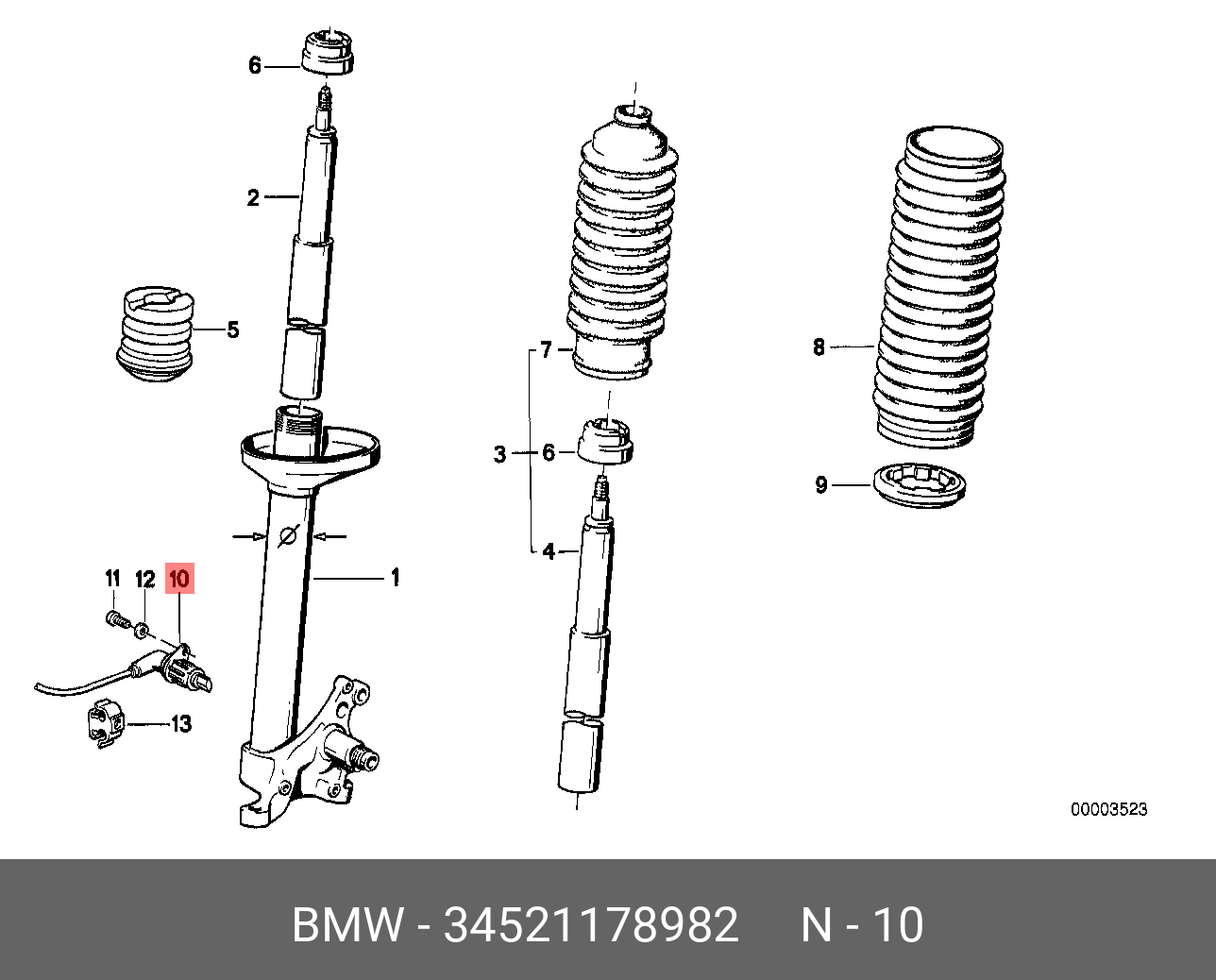 6
2
5
11 12 10
13
1
7
3 6
4
8
9
00003523

BMW - 34521178982 N - 10