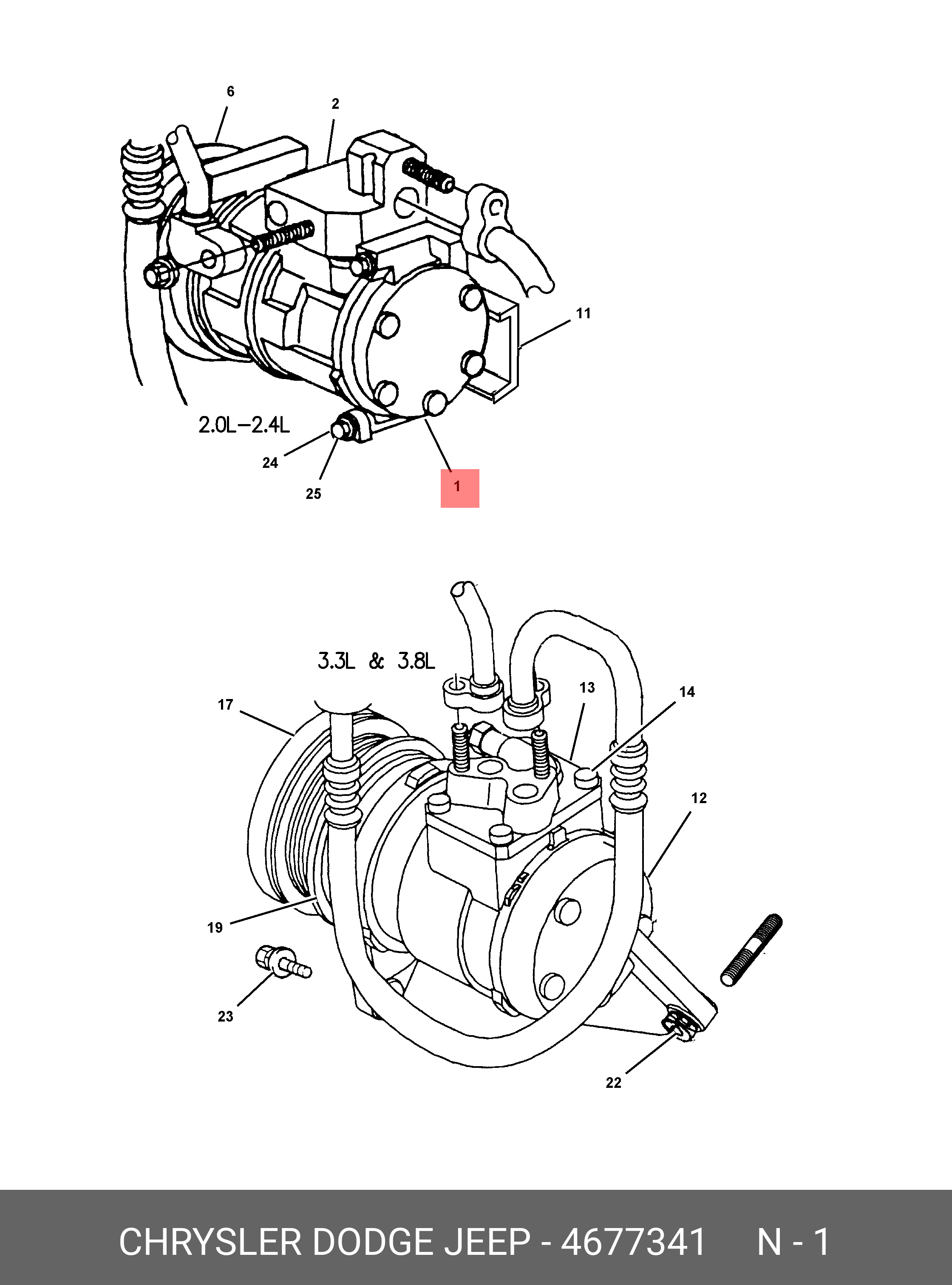 6
2
11
2.0L–2.4L
24
25
1

3.3L & 3.8L
17
13
14
12
19
23
22

CHRYSLER DODGE JEEP - 4677341 N - 1