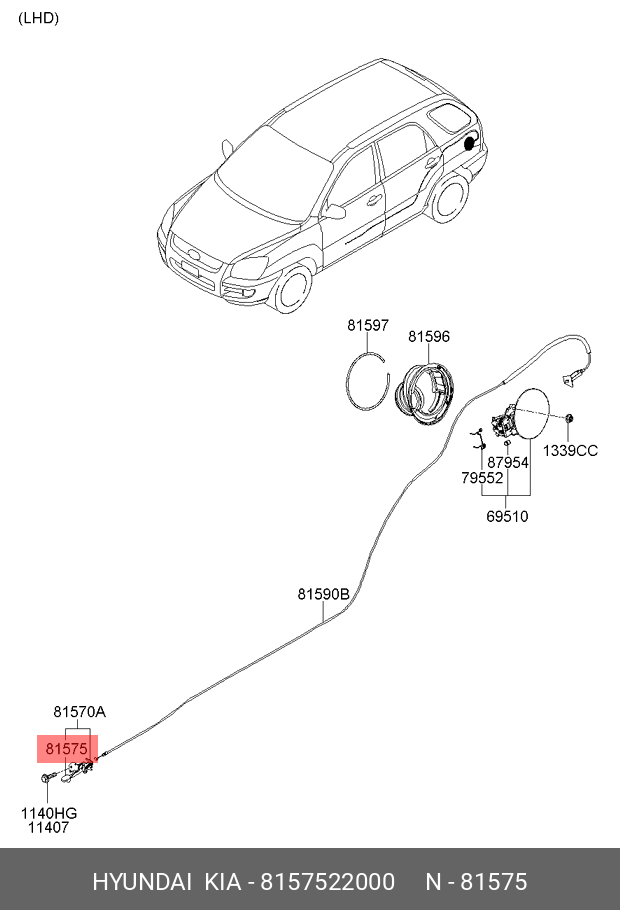 (LHD)

81597
81596
1339CC
87954
79552
69510
81590B
81570A
81575
1140HG
11407

HYUNDAI KIA - 8157522000 N - 81575