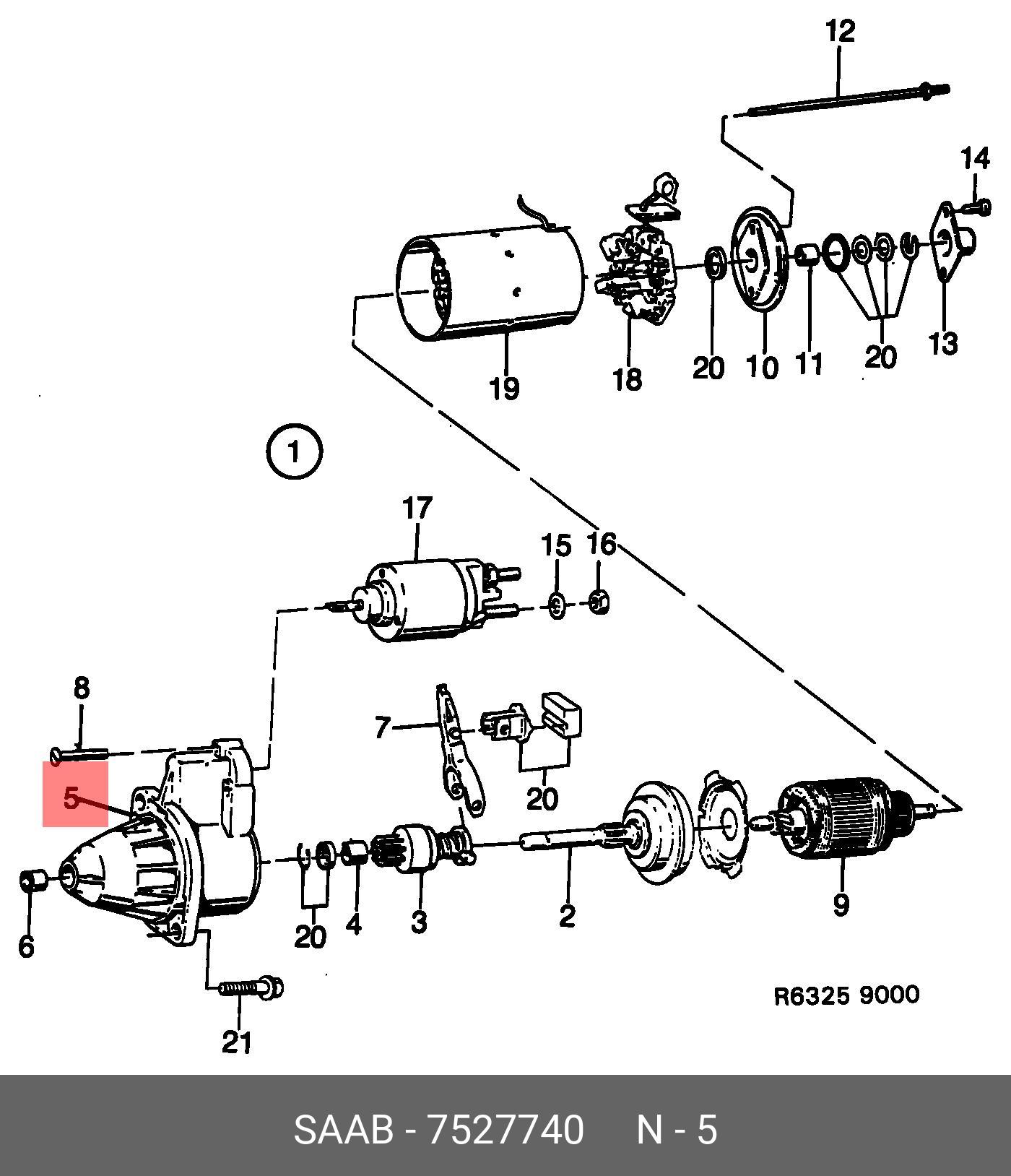 12
14
19
18
20
10
11
20
13
1
17
15
16
8
7
20
5
6
20
4
3
2
9
21
R6325 9000

SAAB - 7527740 N - 5