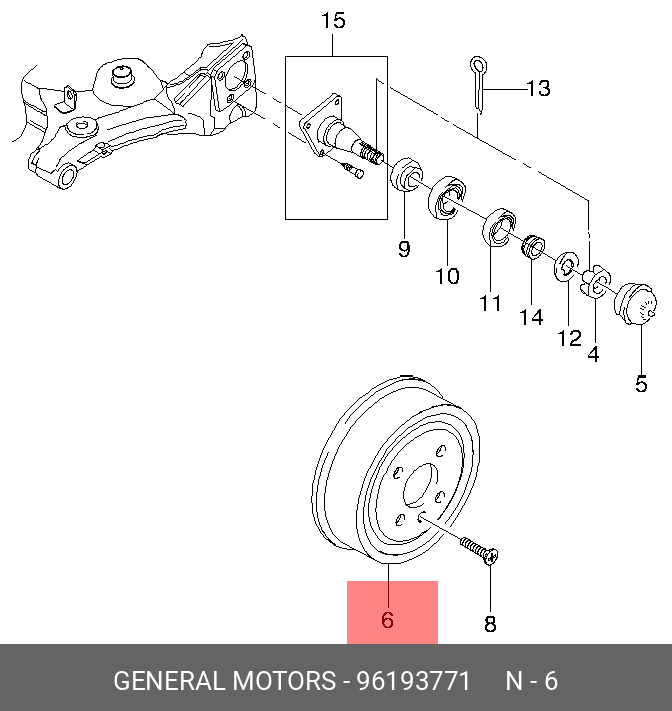 15

13

9

10

11

14

12

4

5

6

8

GENERAL MOTORS - 96193771 N - 6