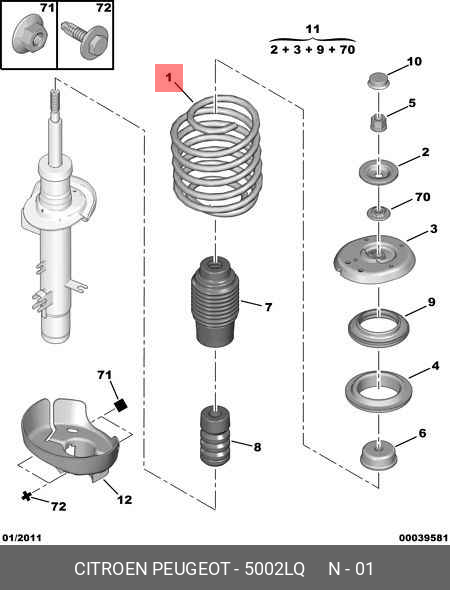 71
72
11
2 + 3 + 9 + 70
1
10
5
2
70
3
7
9
4
71
8
6
12
72
01/2011
00039581
CITROEN PEUGEOT - 5002LQ N - 01