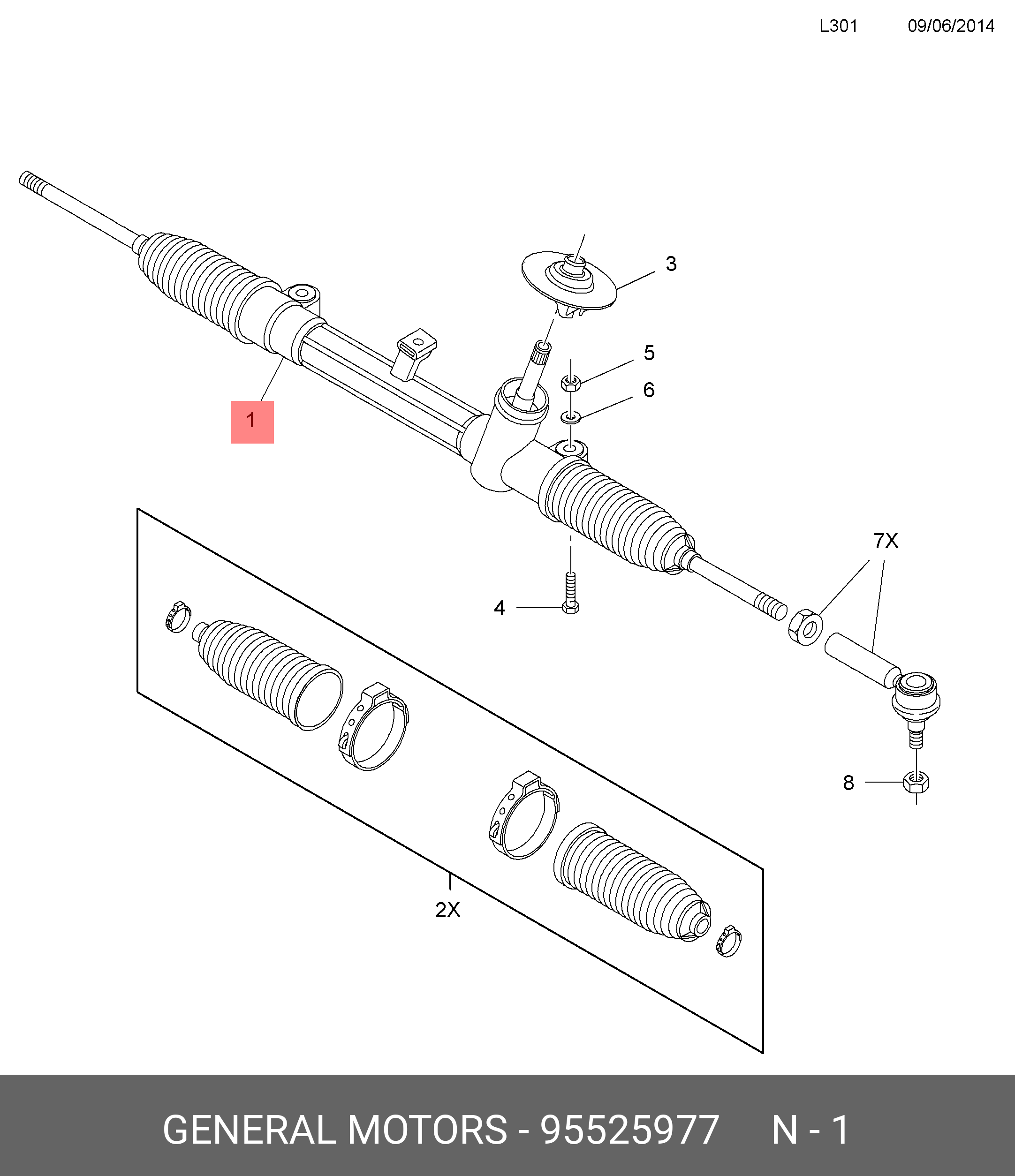 L301 09/06/2014

3

5

6

1

7X

4

8

2X

GENERAL MOTORS - 95525977 N - 1