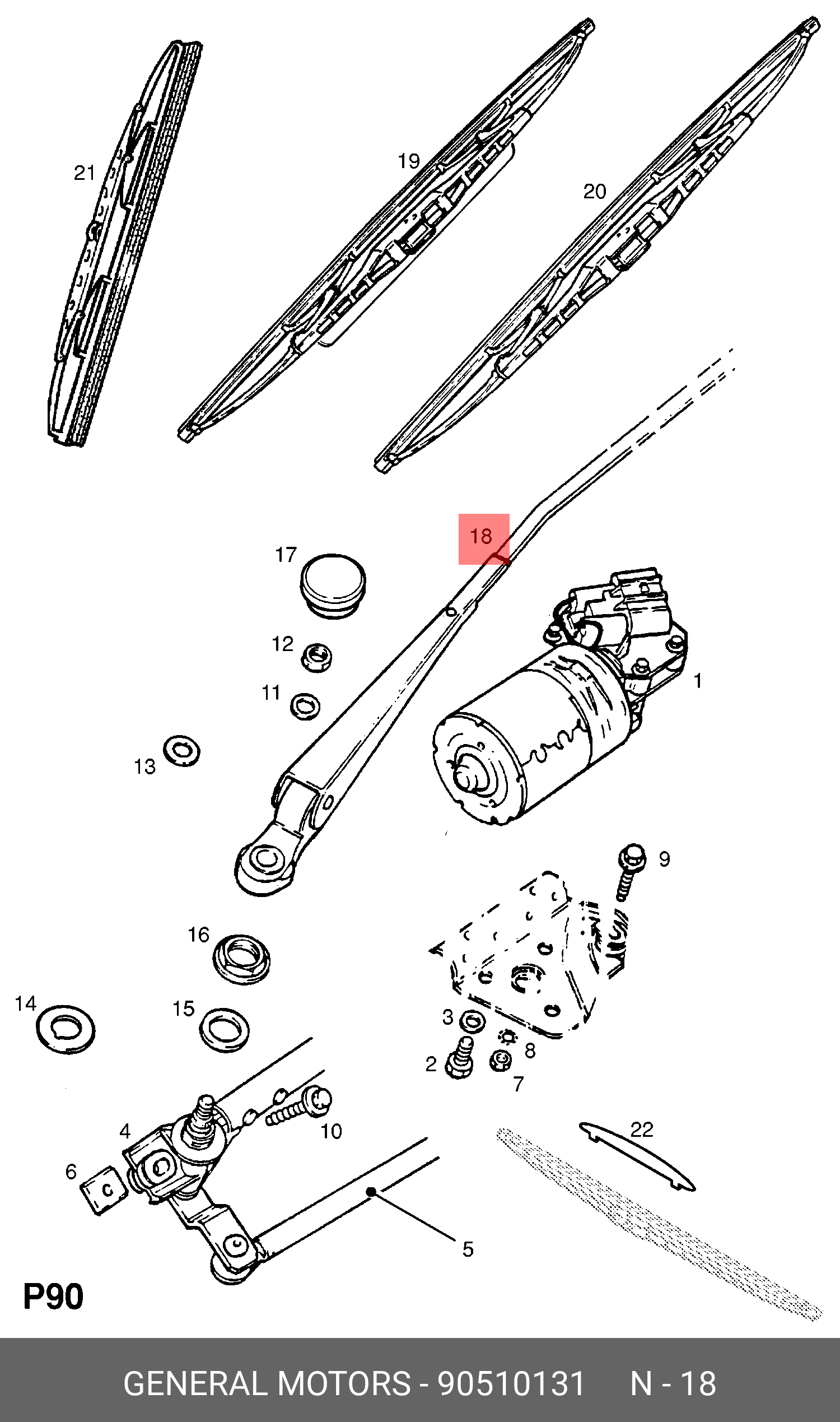 21
19
20
18
17
12
11
13
1
9
16
14
15
3
8
2
7
4
10
6
22
5
P90

GENERAL MOTORS - 90510131 N - 18