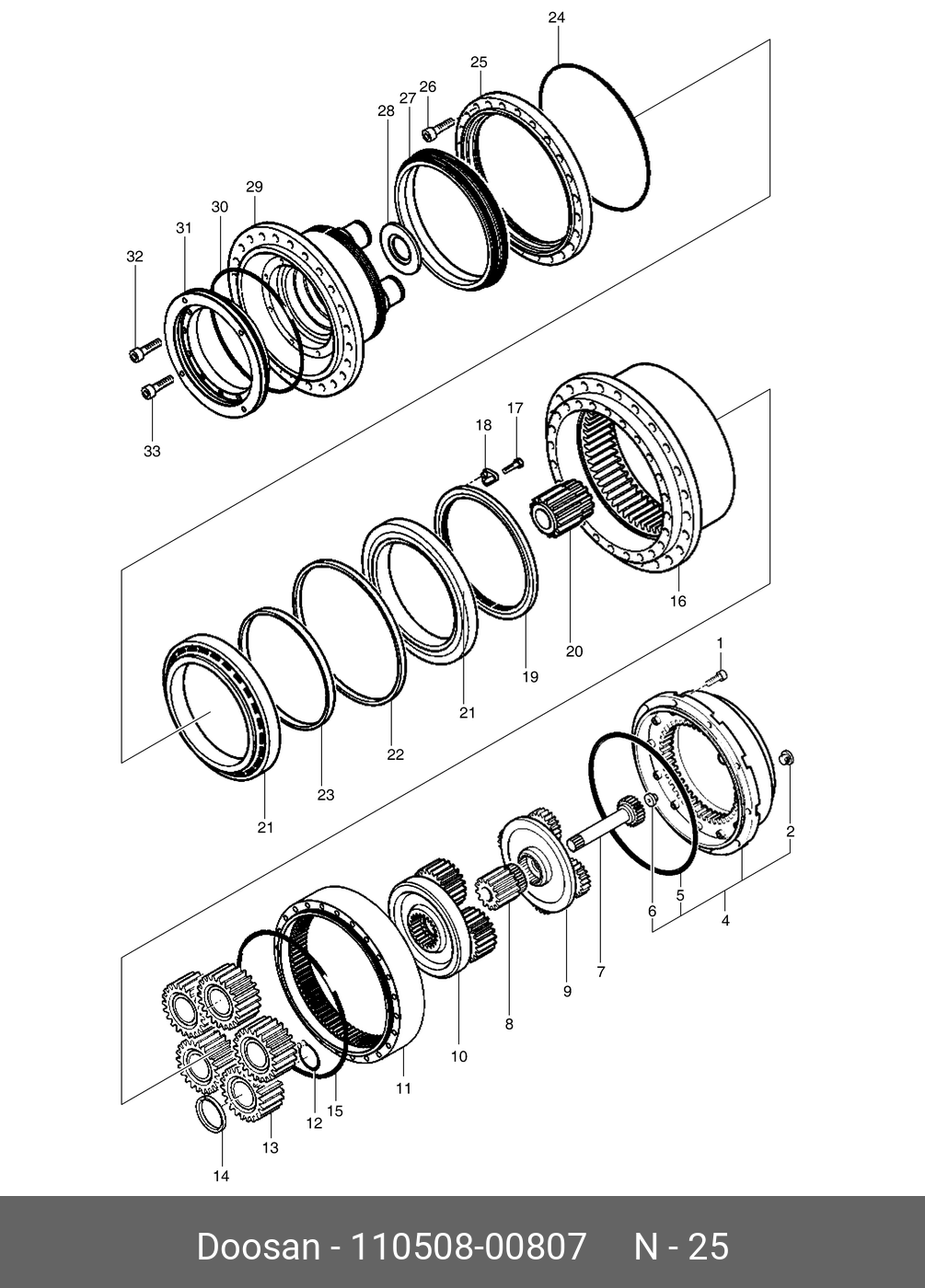 24
25
26
27
28
29
30
31
32
33
18
17
16
20
19
21
22
23
21
1
2
4
5
6
7
9
8
10
11
15
12
13
14

Doosan - 110508-00807 N - 25