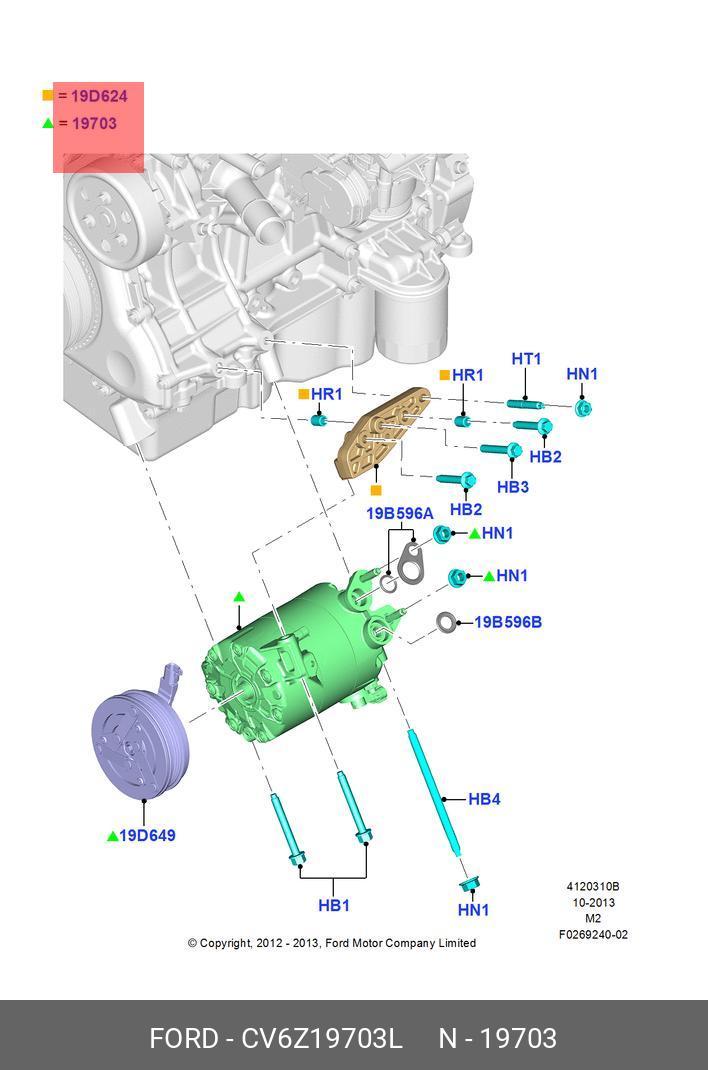 = 19D624
= 19703

HR1
HR1
HT1
HN1
HB2
HB3
HB2
19B596A
HN1
HN1
19B596B
HB4
19D649
HB1
HN1

4120310B
10-2013
M2
F0269240-02

© Copyright, 2012 - 2013, Ford Motor Company Limited

FORD - CV6Z19703L N - 19703