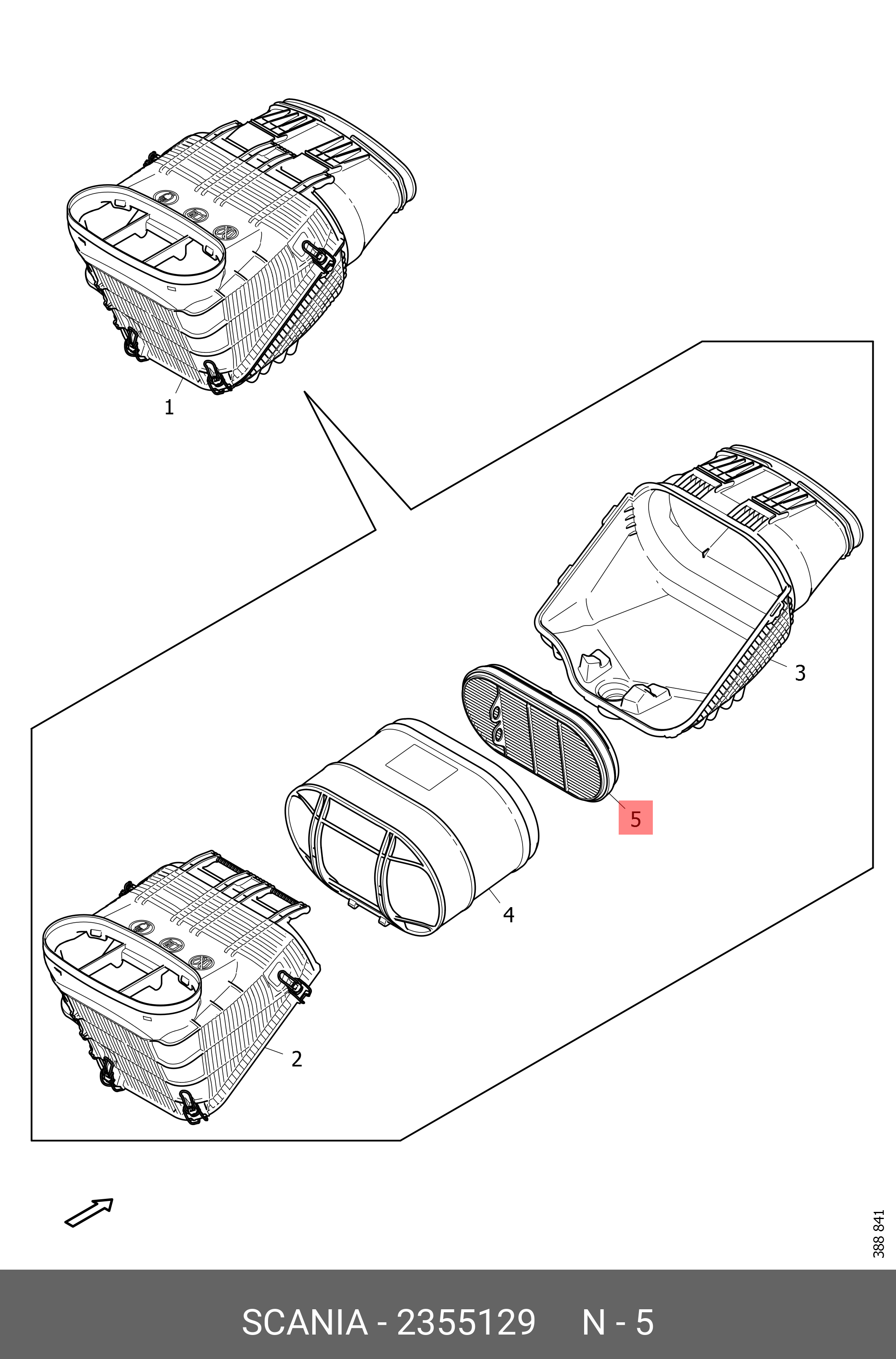 1

3

5

4

2

388 841

SCANIA - 2355129 N - 5