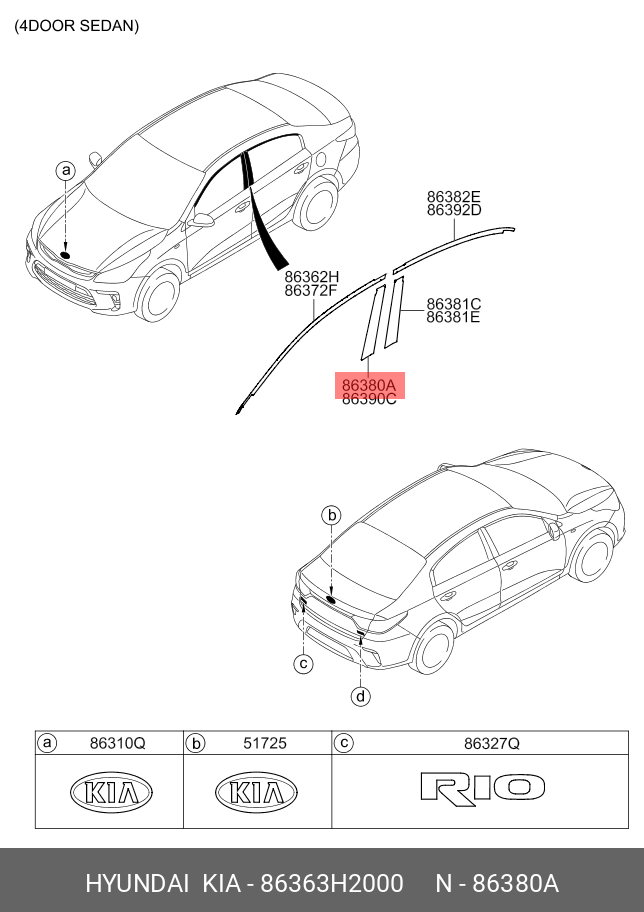 (4DOOR SEDAN)

a

86382E
86392D

86362H
86372F

86381C
86381E

86380A
86390C

b

c

d

| a 86310Q | b 51725 | c 86327Q |
|---|---|---|
| KIA | KIA | RIO |

HYUNDAI KIA - 86363H2000 N - 86380A