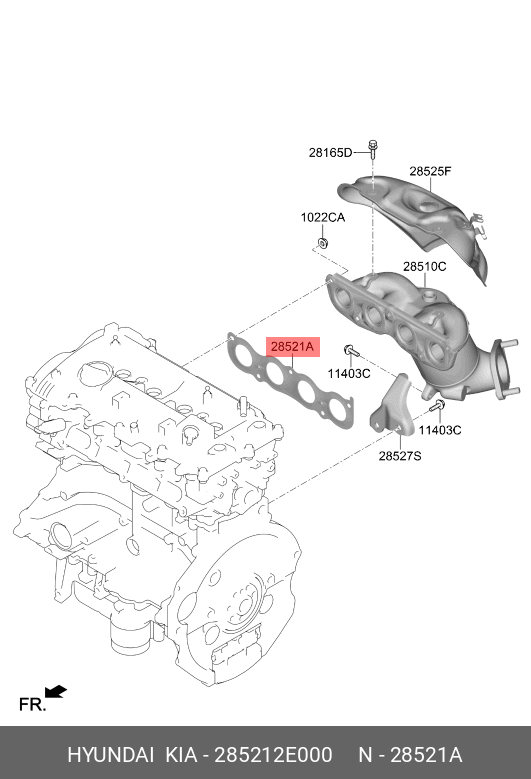 28165D
28525F
1022CA
28510C
28521A
11403C
11403C
28527S
FR.

HYUNDAI KIA - 285212E000 N - 28521A