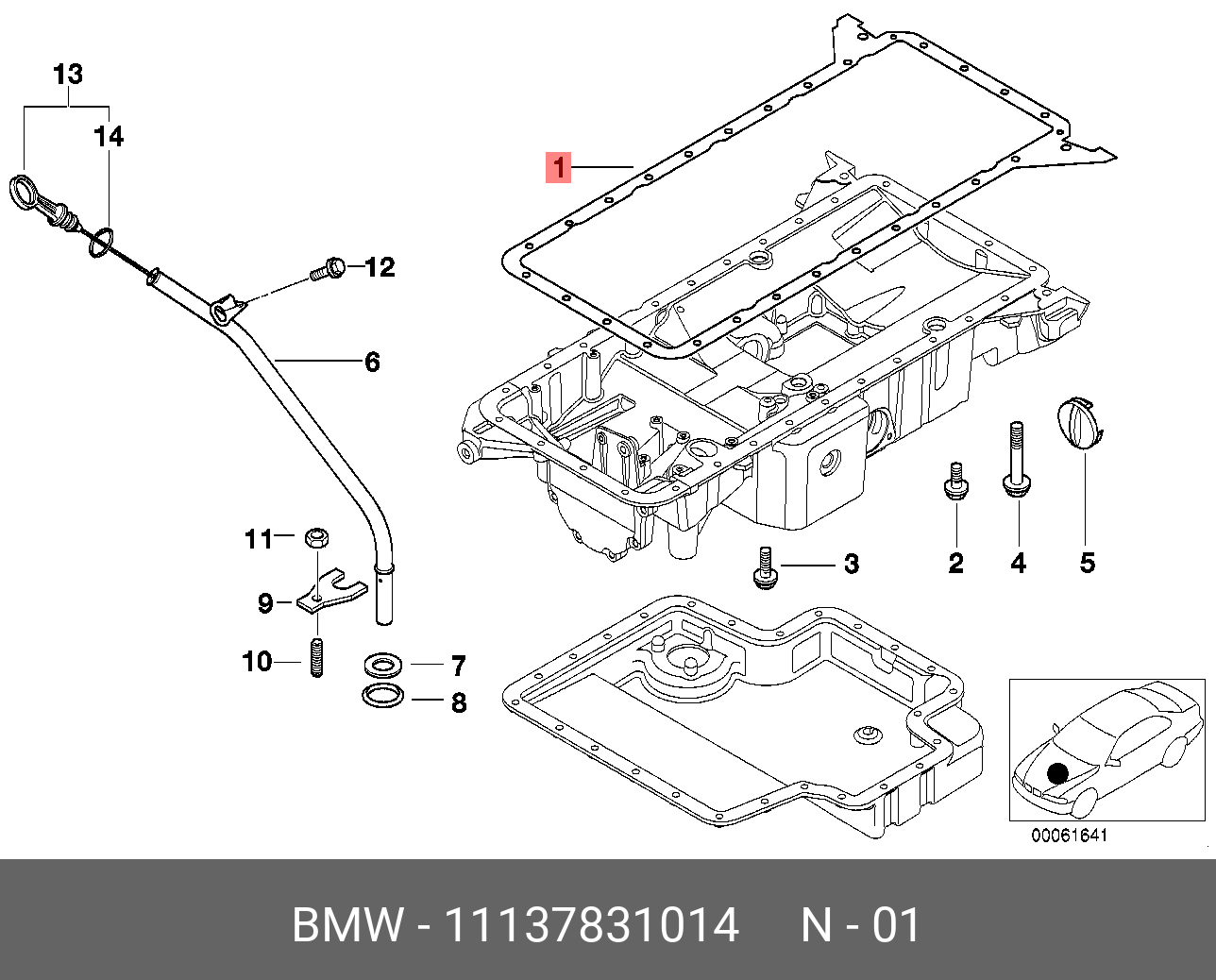 13
14
1
12
6
11
9
10
7
8
3
2
4
5
00061641

BMW - 11137831014 N - 01