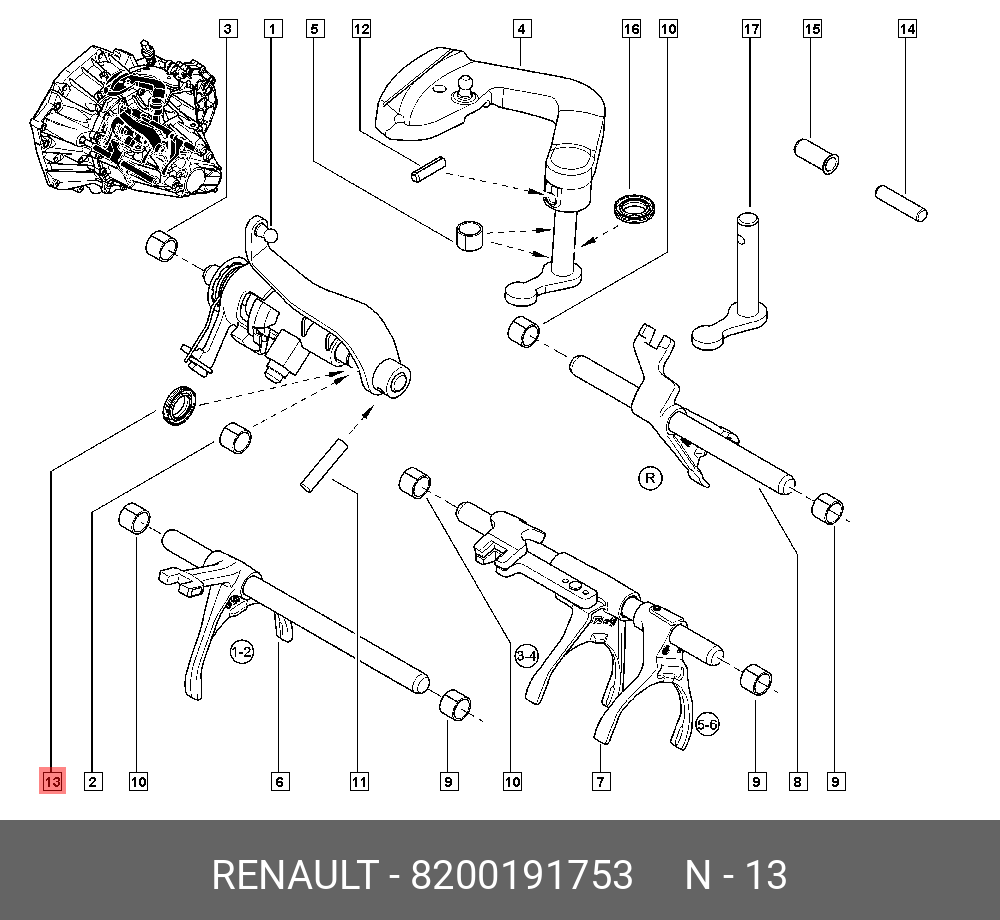 3
1
5
12
4
16
10
17
15
14
R
1-2
3-4
5-6
13
2
10
6
11
9
10
7
9
8
9

RENAULT - 8200191753 N - 13