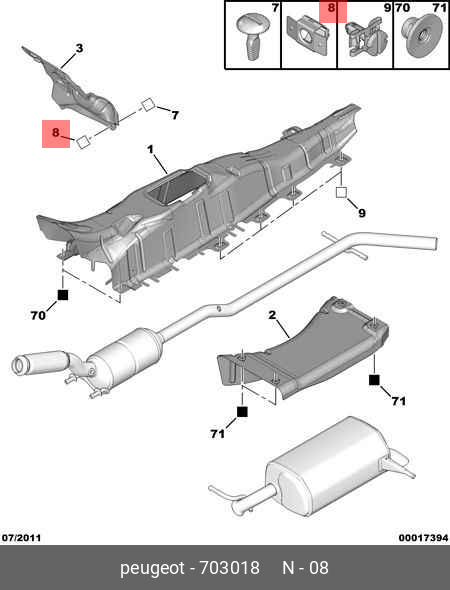 7
8
9
70
71
3
7
8
1
9
70
2
71
71
07/2011
00017394
peugeot - 703018 N - 08