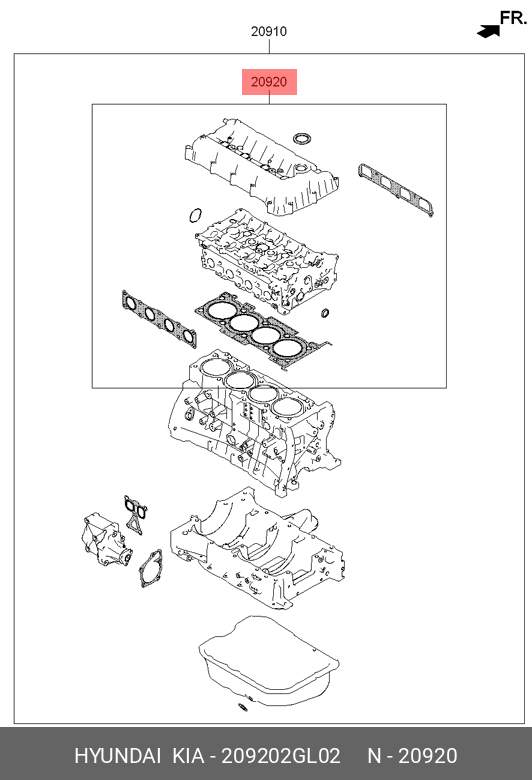 FR.

20910

20920

HYUNDAI KIA - 209202GL02 N - 20920