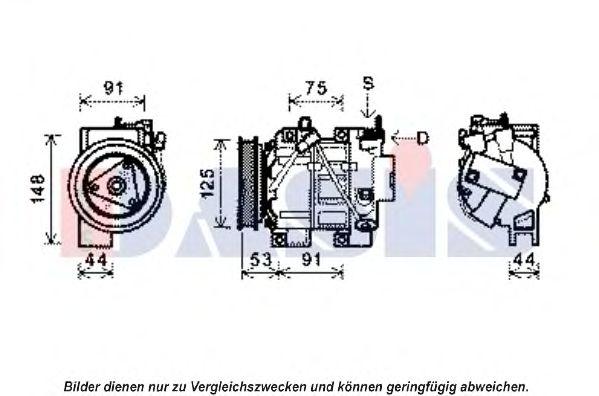 91

148

44

75

S

D

125

53

91

44

DASIS

Bilder dienen nur zu Vergleichszwecken und können geringfügig abweichen.