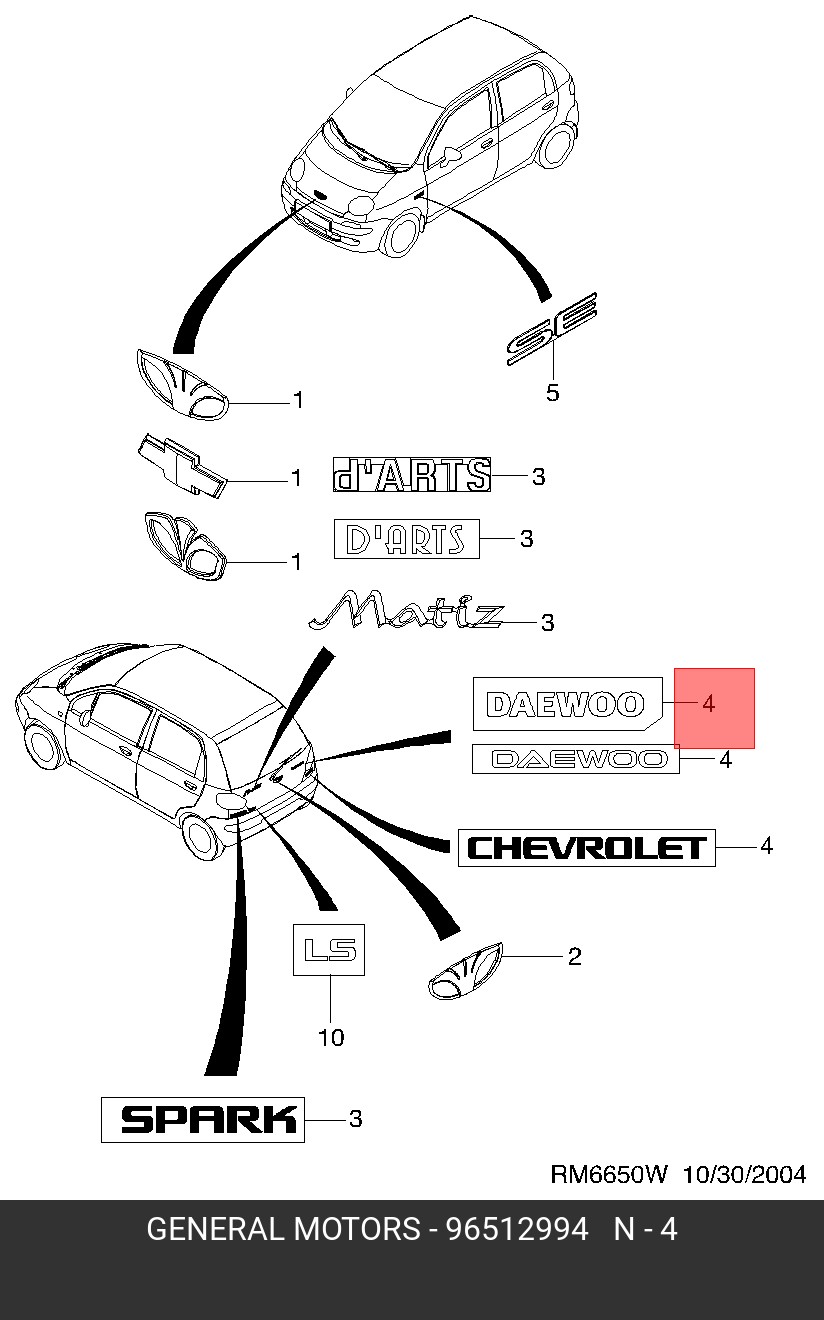 SE
5
1
1
d'ARTS
3
D'ARTS
3
1
Matiz
3
DAEWOO
4
DAEWOO
4
CHEVROLET
4
LS
10
2
SPARK
3
RM6650W 10/30/2004
GENERAL MOTORS - 96512994 N - 4