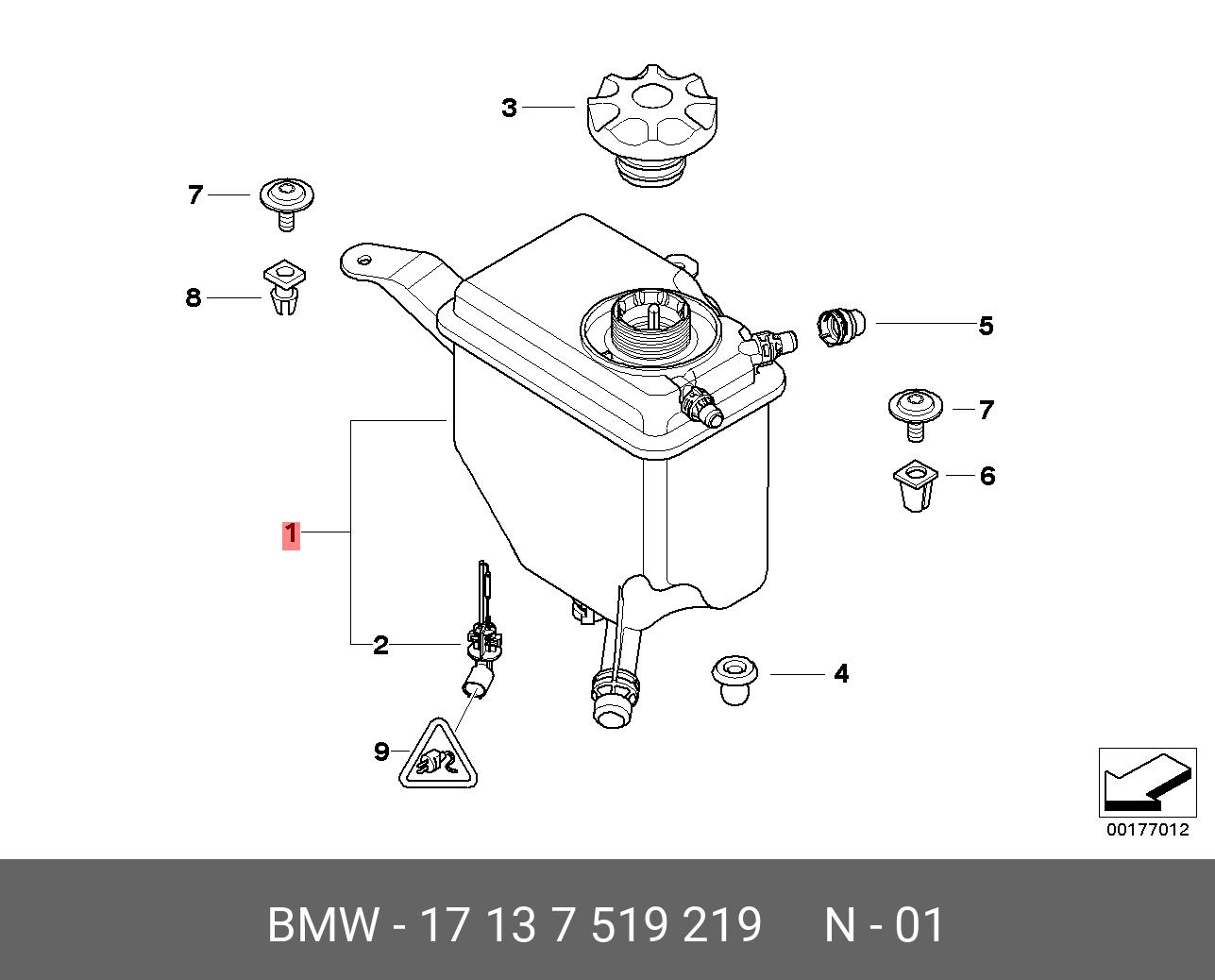 3
7
8
5
7
6
1
2
4
9
00177012
BMW - 17 13 7 519 219 N - 01