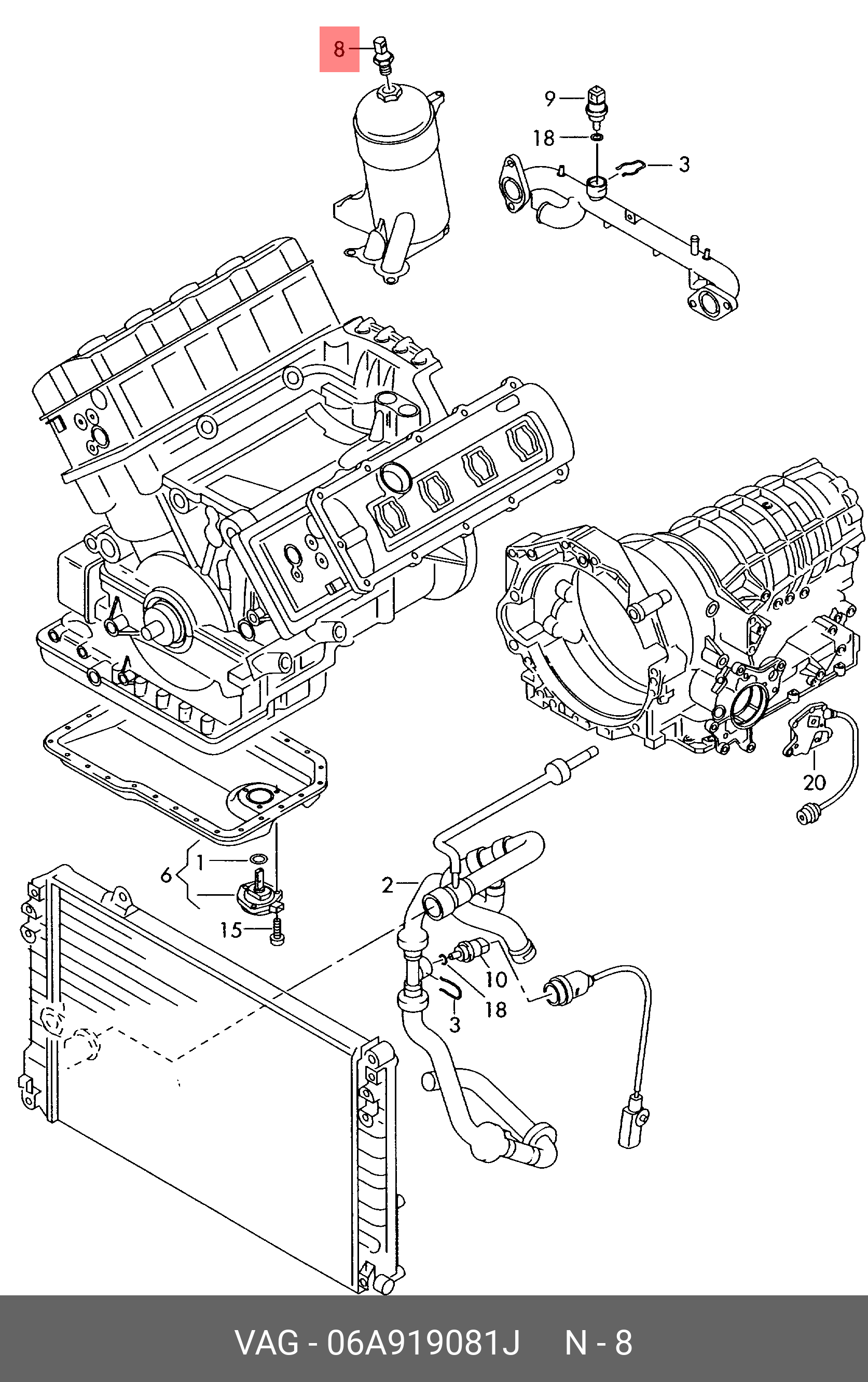 8
9
18
3
20
6
1
15
2
10
18
3

VAG - 06A919081J N - 8