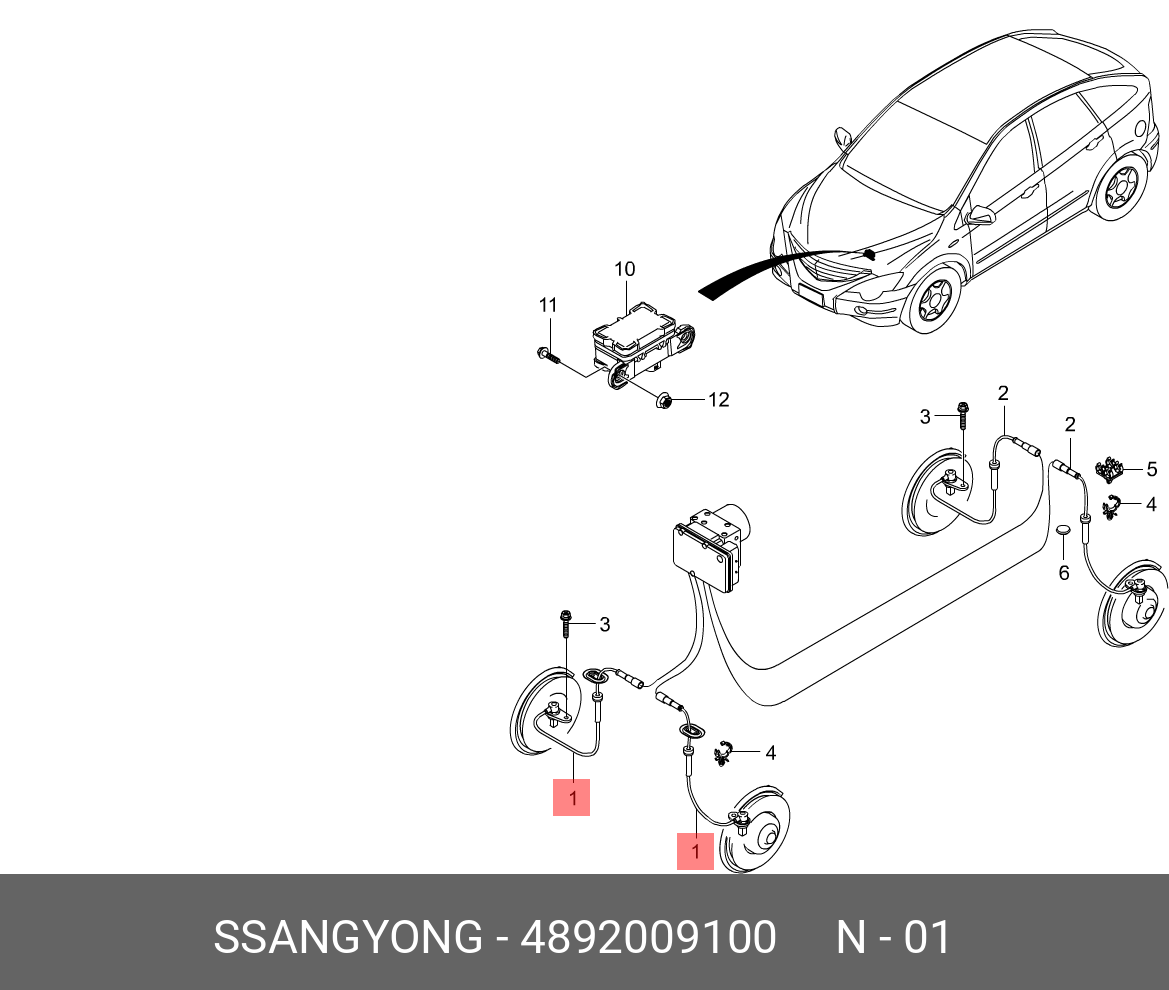 10
11
12
3
2
2
5
4
6
3
4
1
1

SSANGYONG - 4892009100 N - 01