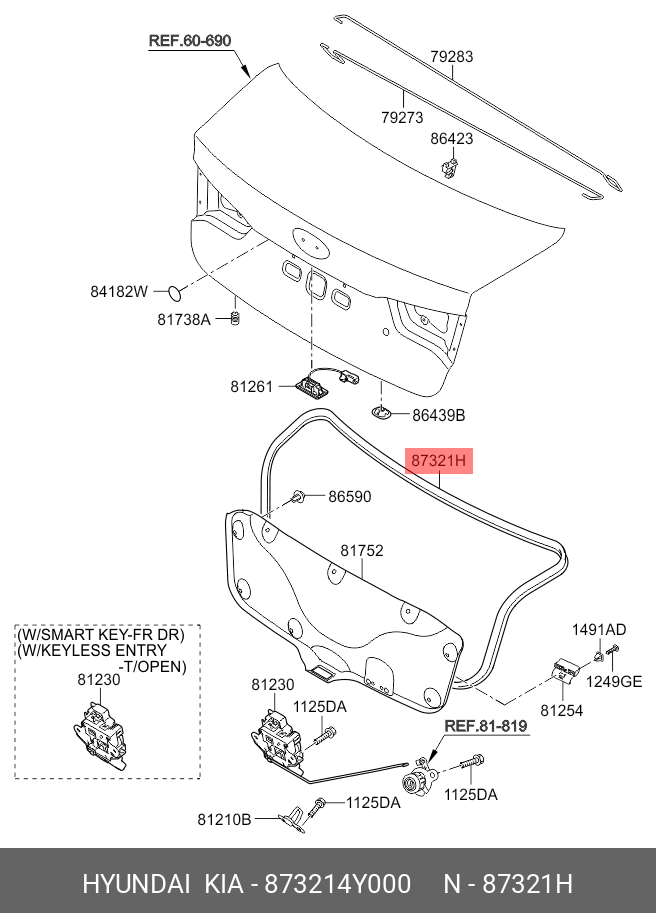 REF.60-690

79283

79273

86423

84182W

81738A

81261

86439B

87321H

86590

81752

(W/SMART KEY-FR DR)
(W/KEYLESS ENTRY
-T/OPEN)

81230

81230

1125DA

1491AD

1249GE

81254

REF.81-819

1125DA

81210B

1125DA

HYUNDAI KIA - 873214Y000 N - 87321H