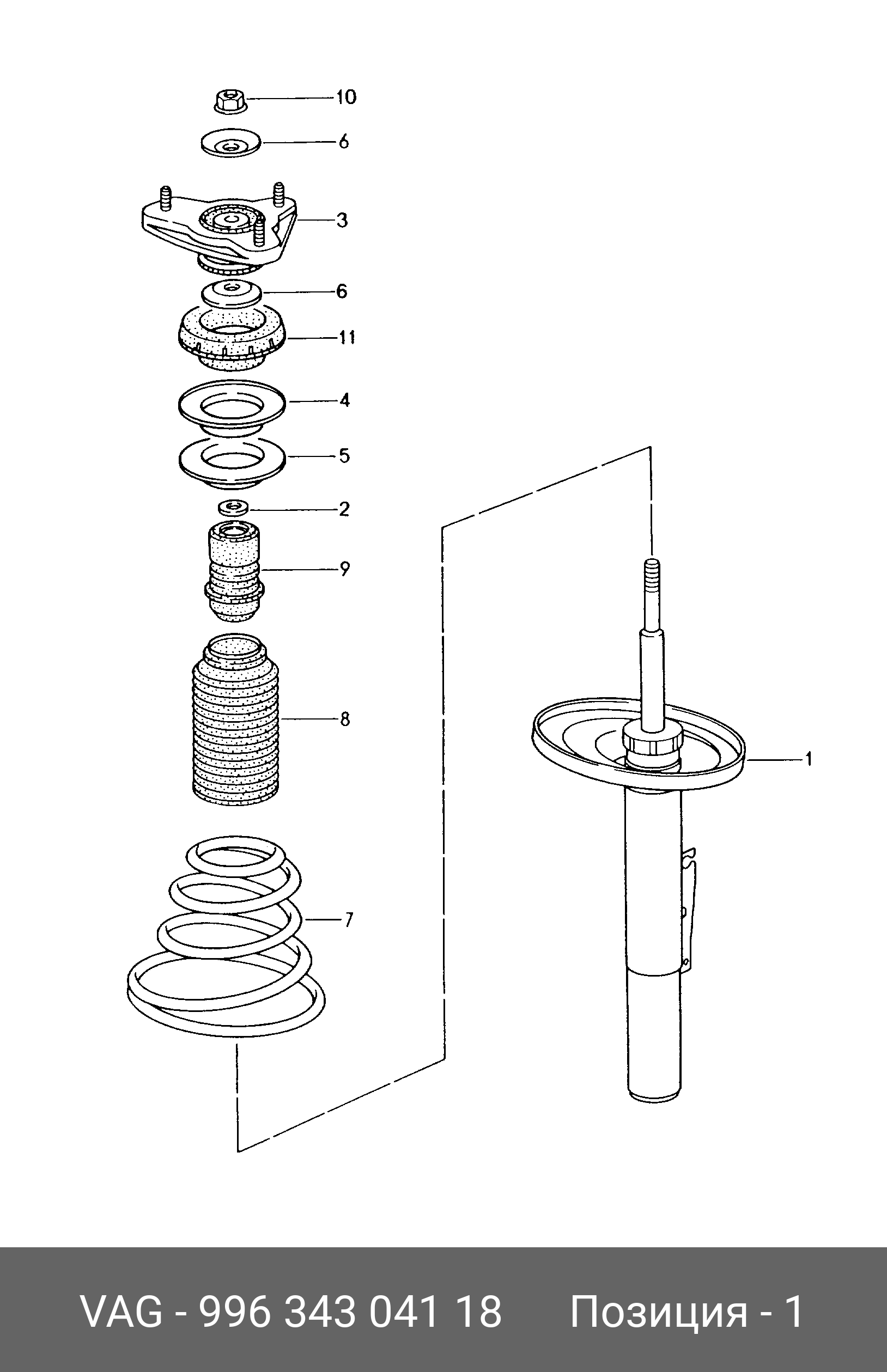 10
6
3
6
11
4
5
2
9
8
7
1

VAG - 996 343 041 18 Позиция - 1