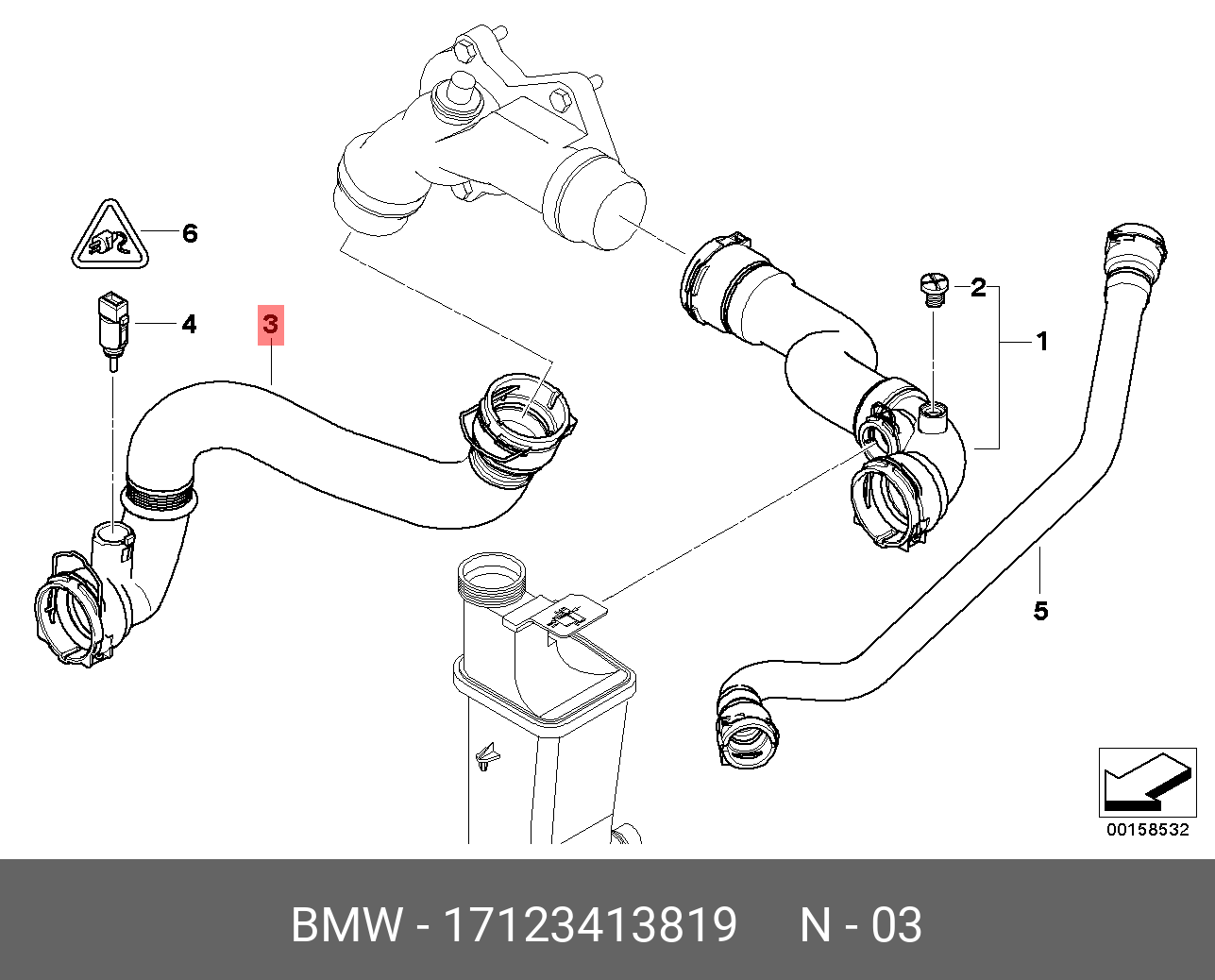 6

4

3

2

1

5

00158532

BMW - 17123413819 N - 03