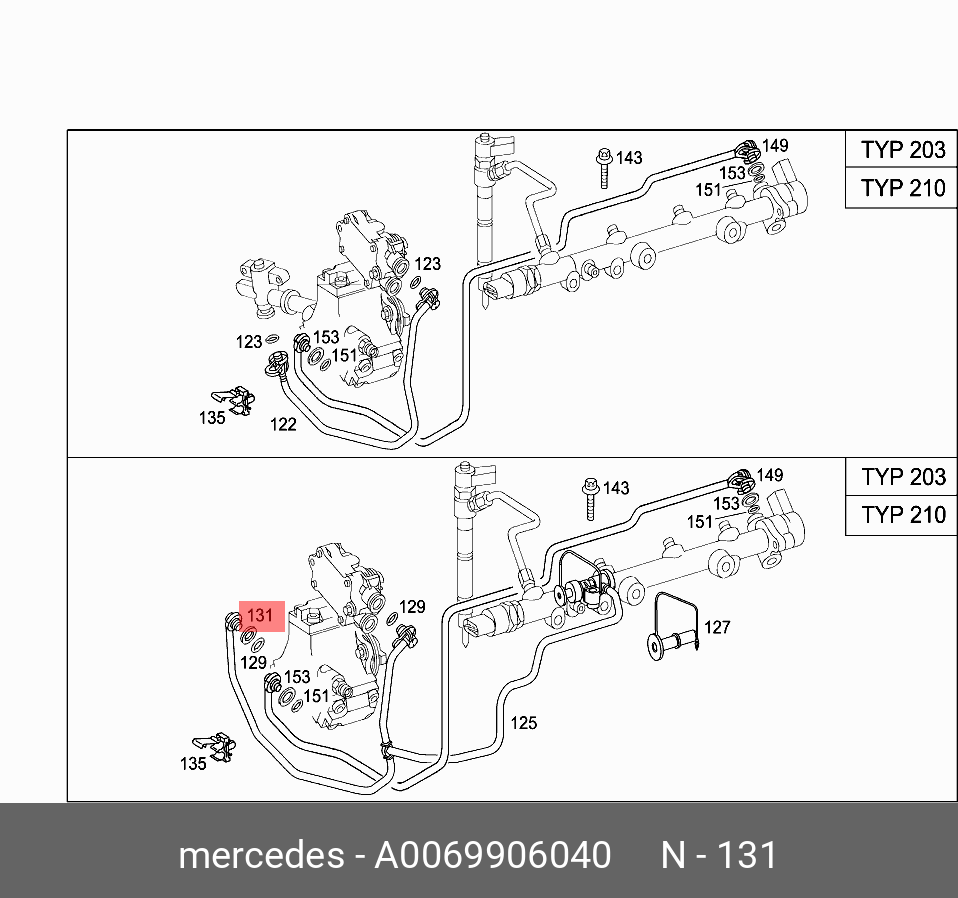 TYP 203
TYP 210

143
149
153
151
123
123
153
151
135
122

TYP 203
TYP 210

143
149
153
151
131
129
129
153
151
127
125
135

mercedes - A0069906040 N - 131